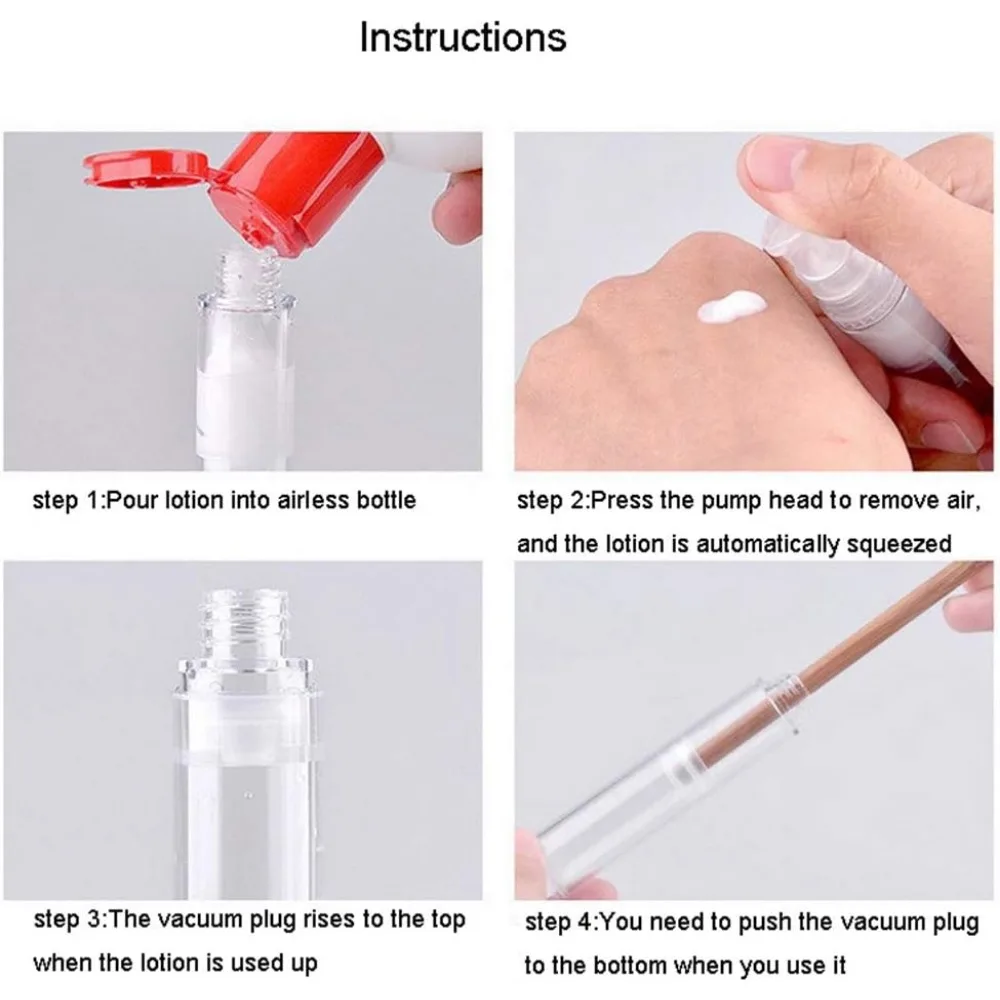 Instructions

step 1:Pour lotion into airless bottle

step 2:Press the pump head to remove air, and the lotion is automatically squeezed

step 3:The vacuum plug rises to the top when the lotion is used up

step 4:You need to push the vacuum plug to the bottom when you use it