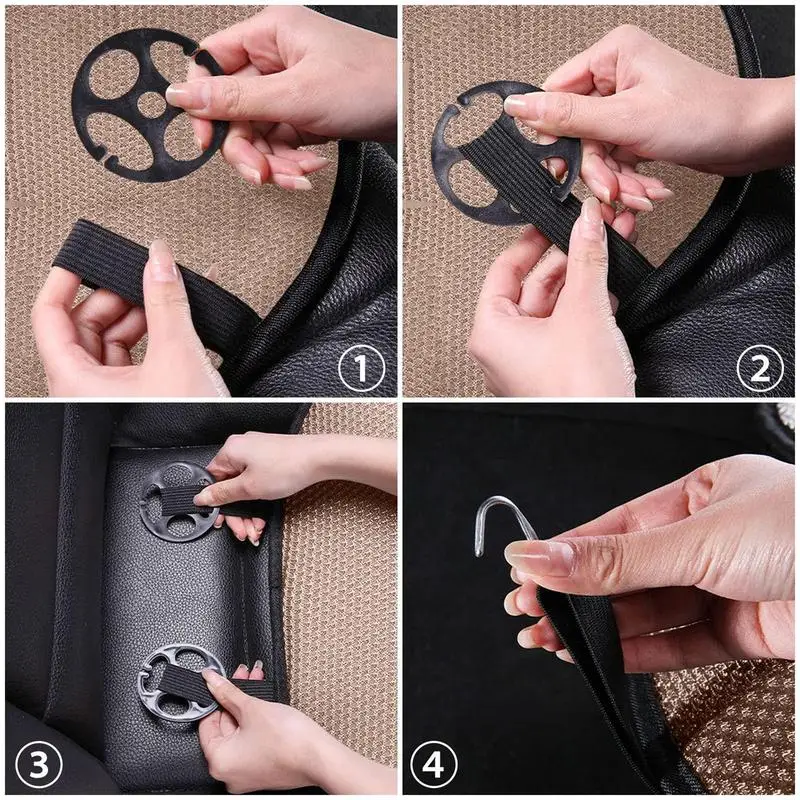 1
2
3
4