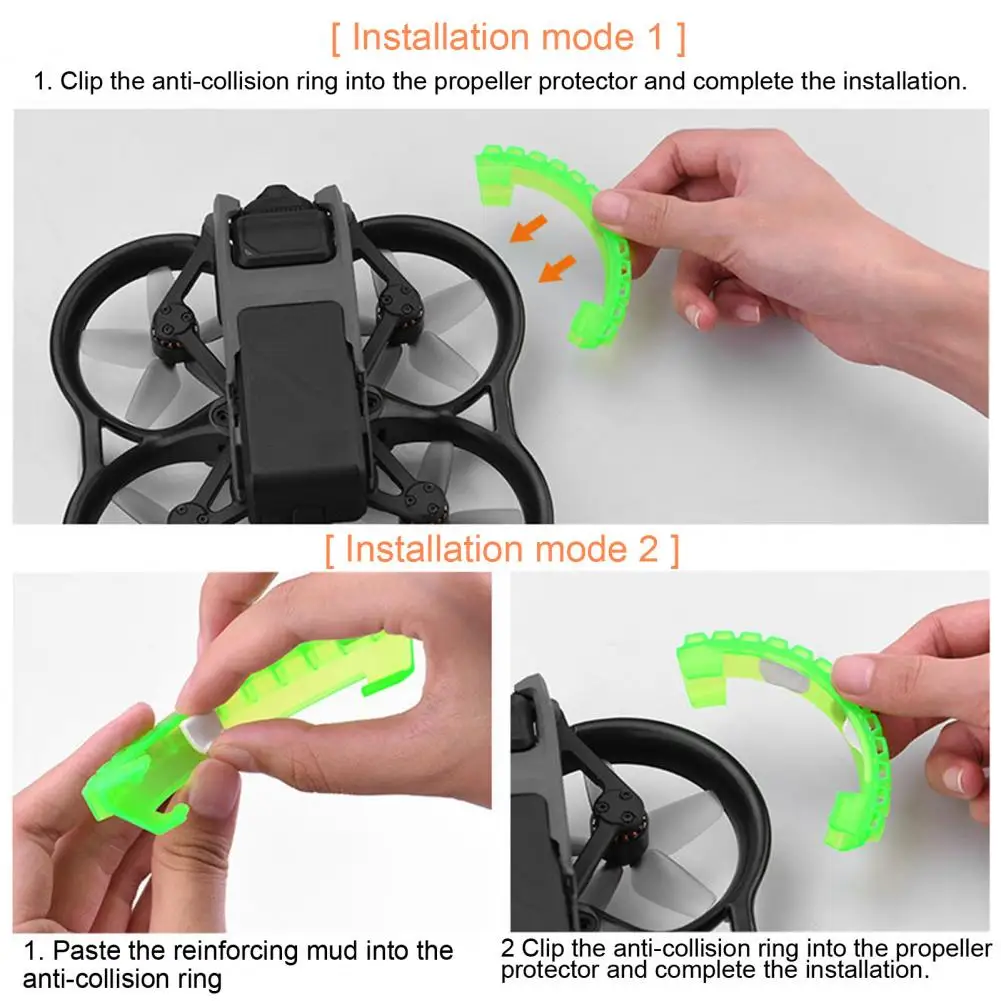 [ Installation mode 1 ]

1. Clip the anti-collision ring into the propeller protector and complete the installation.

[ Installation mode 2 ]

1. Paste the reinforcing mud into the anti-collision ring

2 Clip the anti-collision ring into the propeller protector and complete the installation.