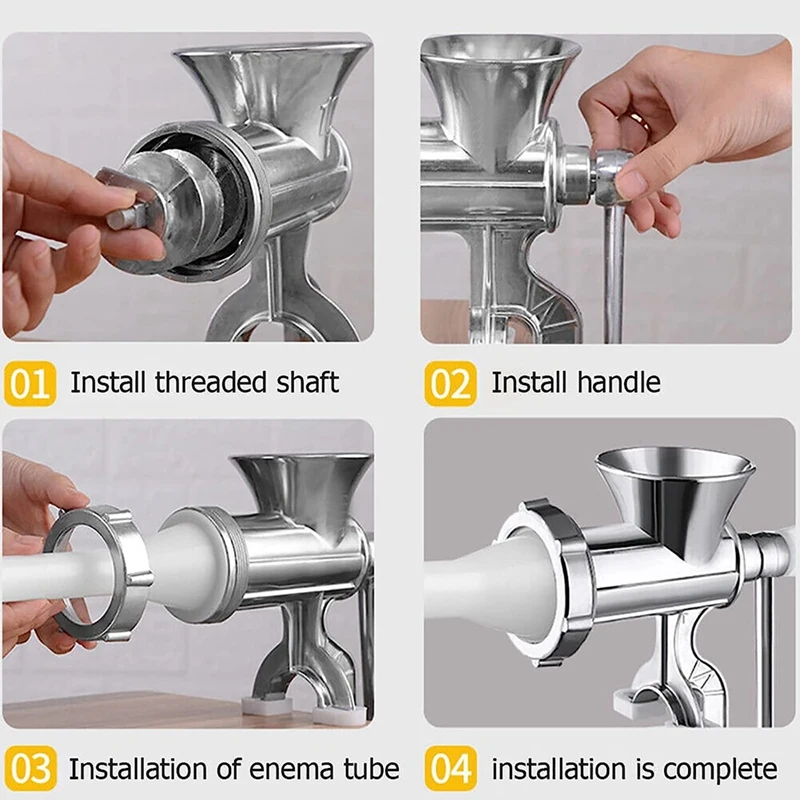 01 Install threaded shaft

02 Install handle

03 Installation of enema tube

04 installation is complete