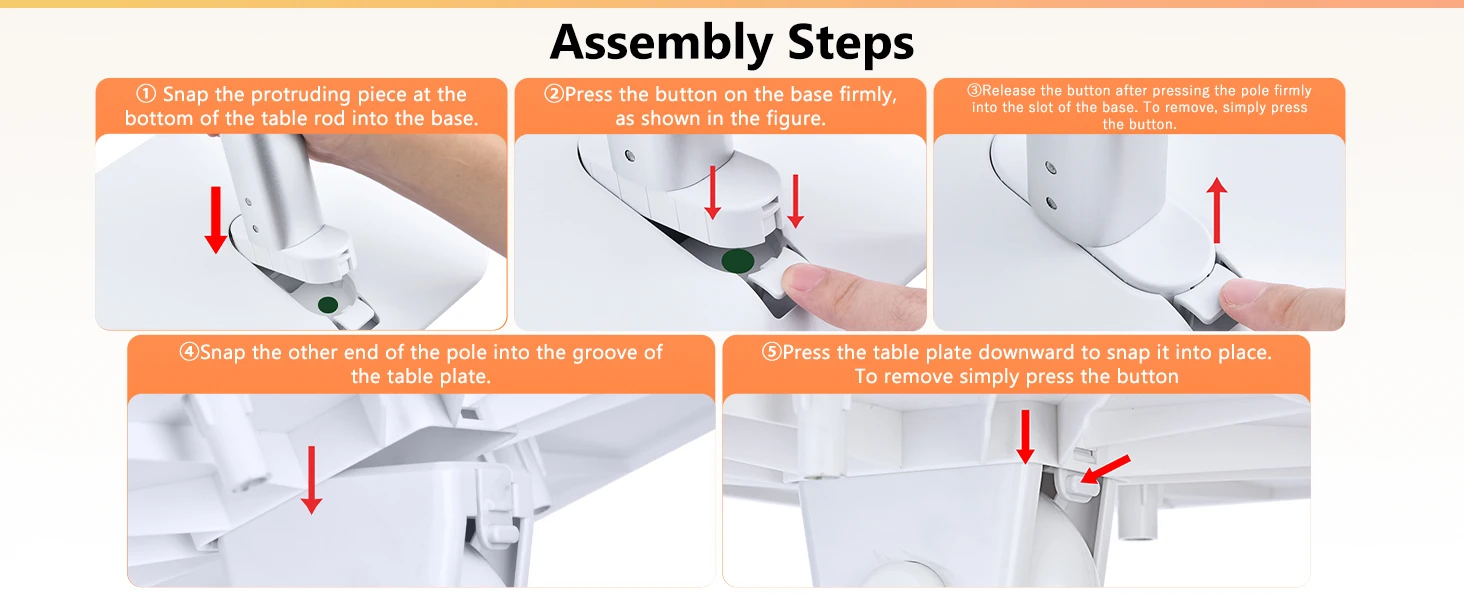 Assembly Steps

① Snap the protruding piece at the bottom of the table rod into the base.

②Press the button on the base firmly, as shown in the figure.

③Release the button after pressing the pole firmly into the slot of the base. To remove, simply press the button.

④Snap the other end of the pole into the groove of the table plate.

⑤Press the table plate downward to snap it into place. To remove simply press the button