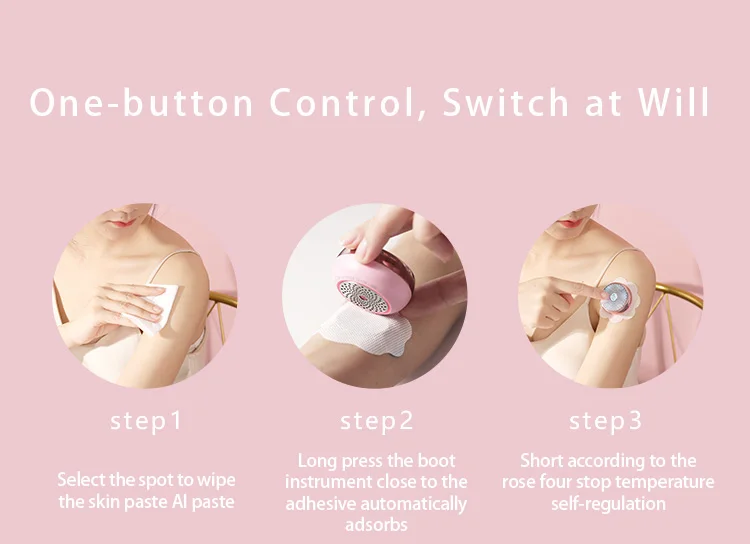 One-button Control, Switch at Will

step1

Select the spot to wipe the skin paste AI paste

step2

Long press the boot instrument close to the adhesive automatically adsorbs

step3

Short according to the rose four stop temperature self-regulation