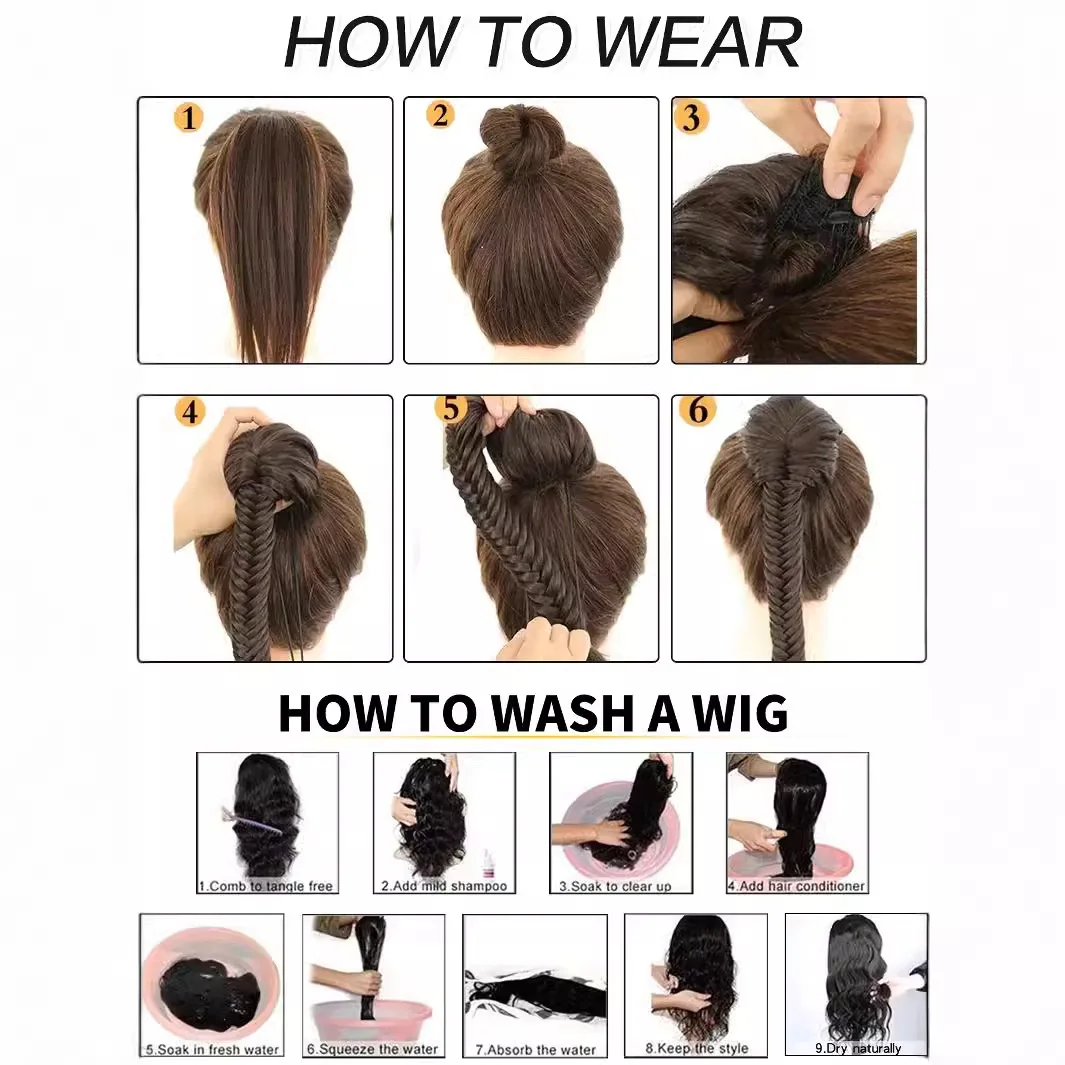 HOW TO WEAR

1

2

3

4

5

6

HOW TO WASH A WIG

1.Comb to tangle free

2.Add mild shampoo

3.Soak to clear up

4.Add hair conditioner

5.Soak in fresh water

6.Squeeze the water

7.Absorb the water

8.Keep the style

9.Dry naturally