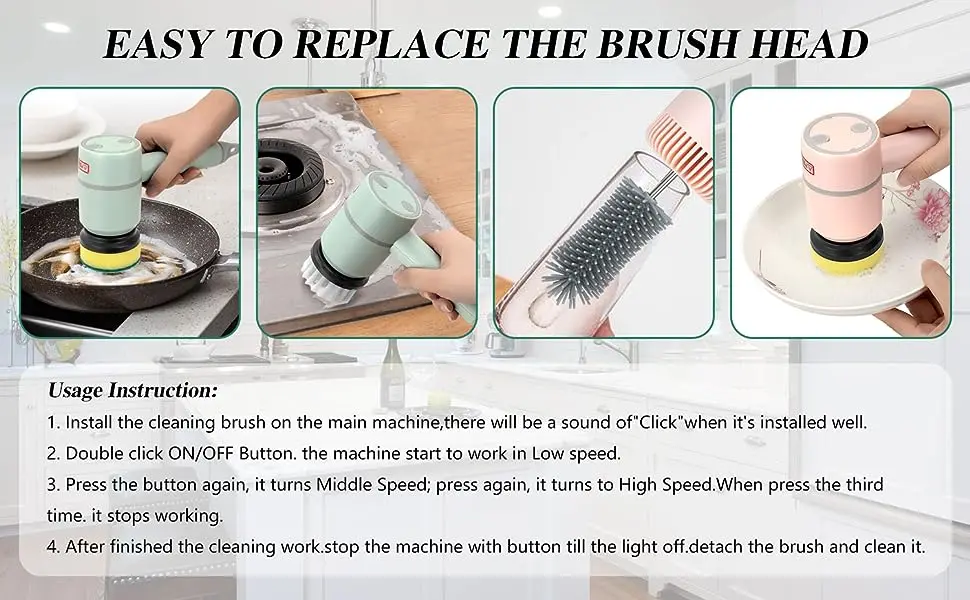 EASY TO REPLACE THE BRUSH HEAD

Usage Instruction:

1. Install the cleaning brush on the main machine,there will be a sound of"Click"when it's installed well.

2. Double click ON/OFF Button. the machine start to work in Low speed.

3. Press the button again, it turns Middle Speed; press again, it turns to High Speed.When press the third time. it stops working.

4. After finished the cleaning work.stop the machine with button till the light off.detach the brush and clean it.