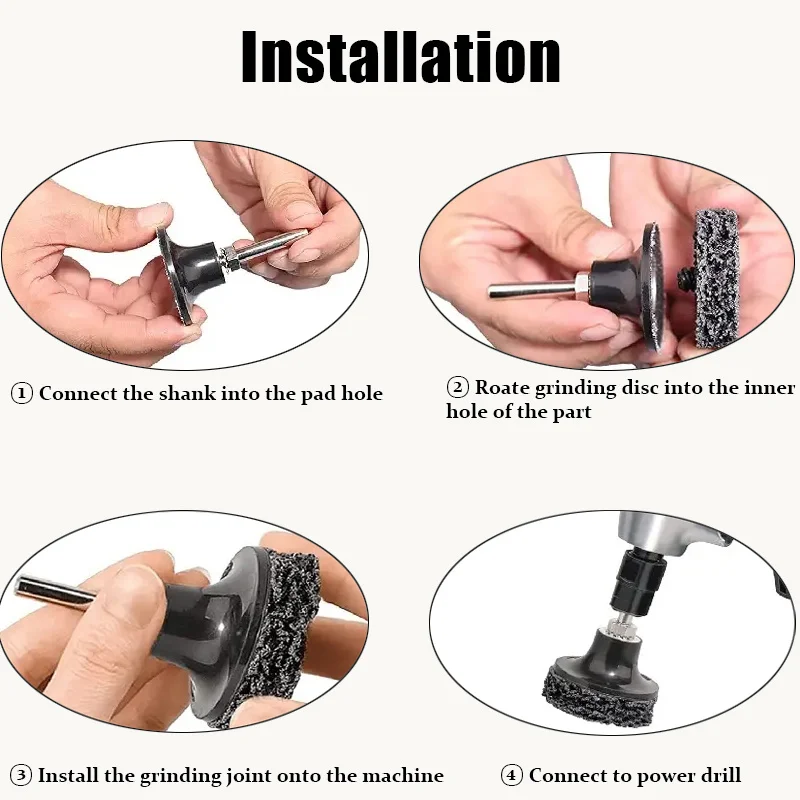 Installation

① Connect the shank into the pad hole

② Roate grinding disc into the inner hole of the part

③ Install the grinding joint onto the machine

④ Connect to power drill