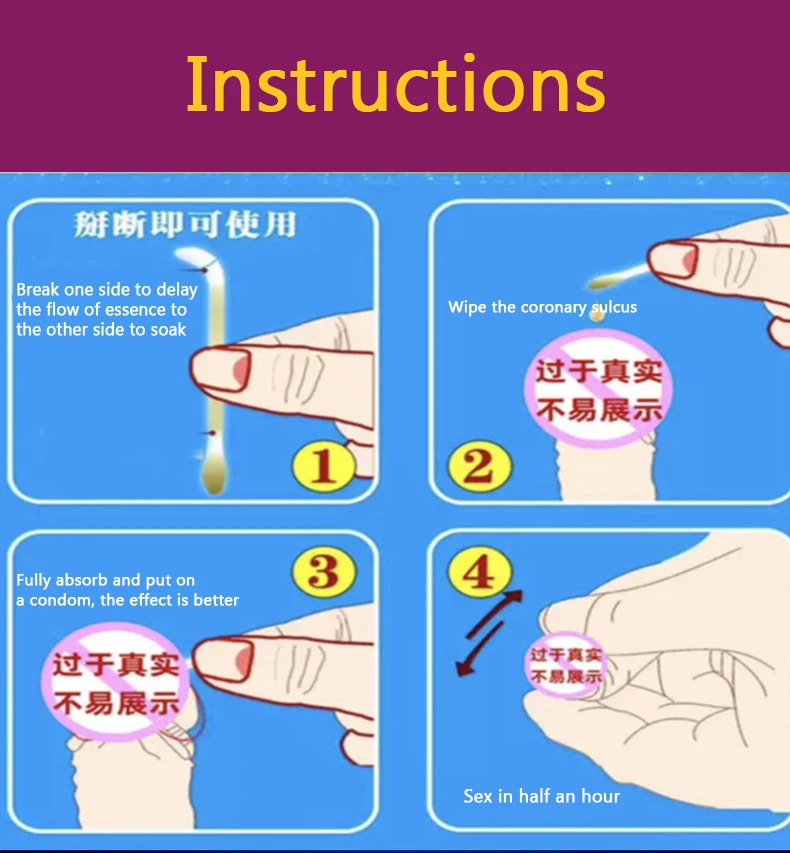 Instructions

掰断即可使用

Break one side to delay the flow of essence to the other side to soak

1

Wipe the coronary sulcus

过于真实
不易展示

2

3

Fully absorb and put on a condom, the effect is better

过于真实
不易展示

4

过于真实
不易展示

Sex in half an hour