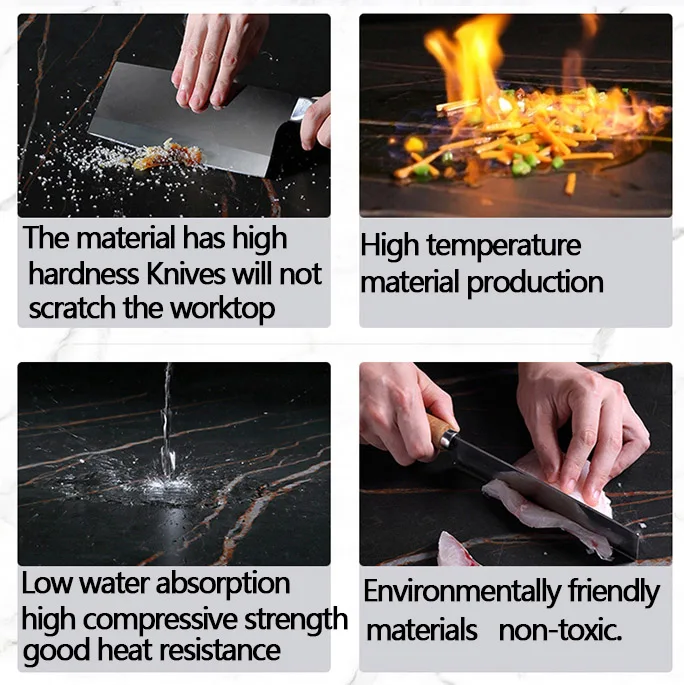 The material has high hardness Knives will not scratch the worktop

High temperature material production

Low water absorption high compressive strength good heat resistance

Environmentally friendly materials non-toxic.