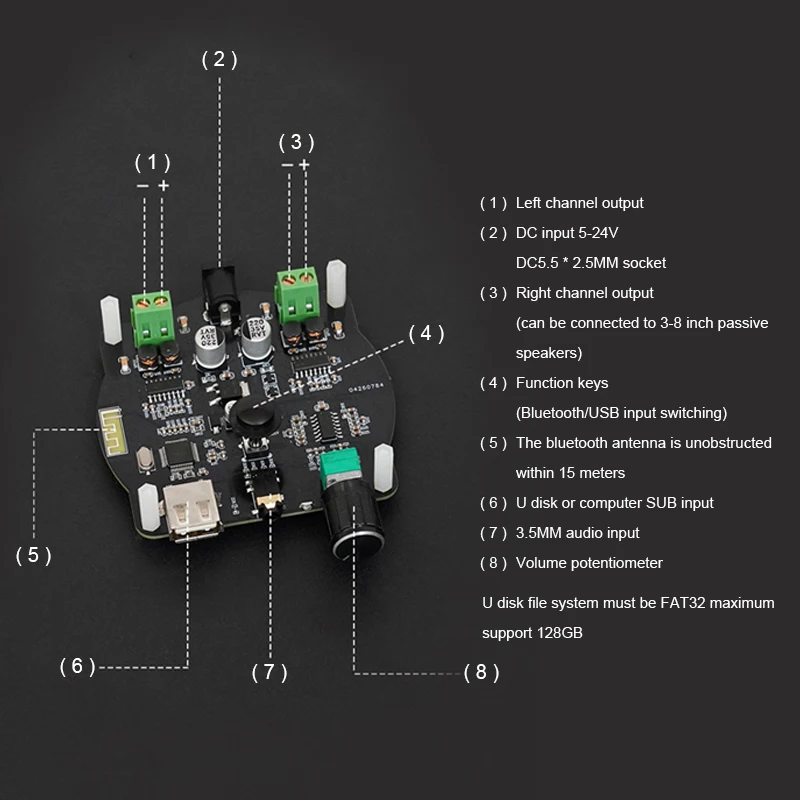 ( 2 )

( 1 )
− +

( 3 )
− +

( 4 )

( 5 )

( 6 )

( 7 )

( 8 )

( 1 ) Left channel output
( 2 ) DC input 5-24V
DC5.5 * 2.5MM socket
( 3 ) Right channel output
(can be connected to 3-8 inch passive speakers)
( 4 ) Function keys
(Bluetooth/USB input switching)
( 5 ) The bluetooth antenna is unobstructed within 15 meters
( 6 ) U disk or computer SUB input
( 7 ) 3.5MM audio input
( 8 ) Volume potentiometer

U disk file system must be FAT32 maximum support 128GB