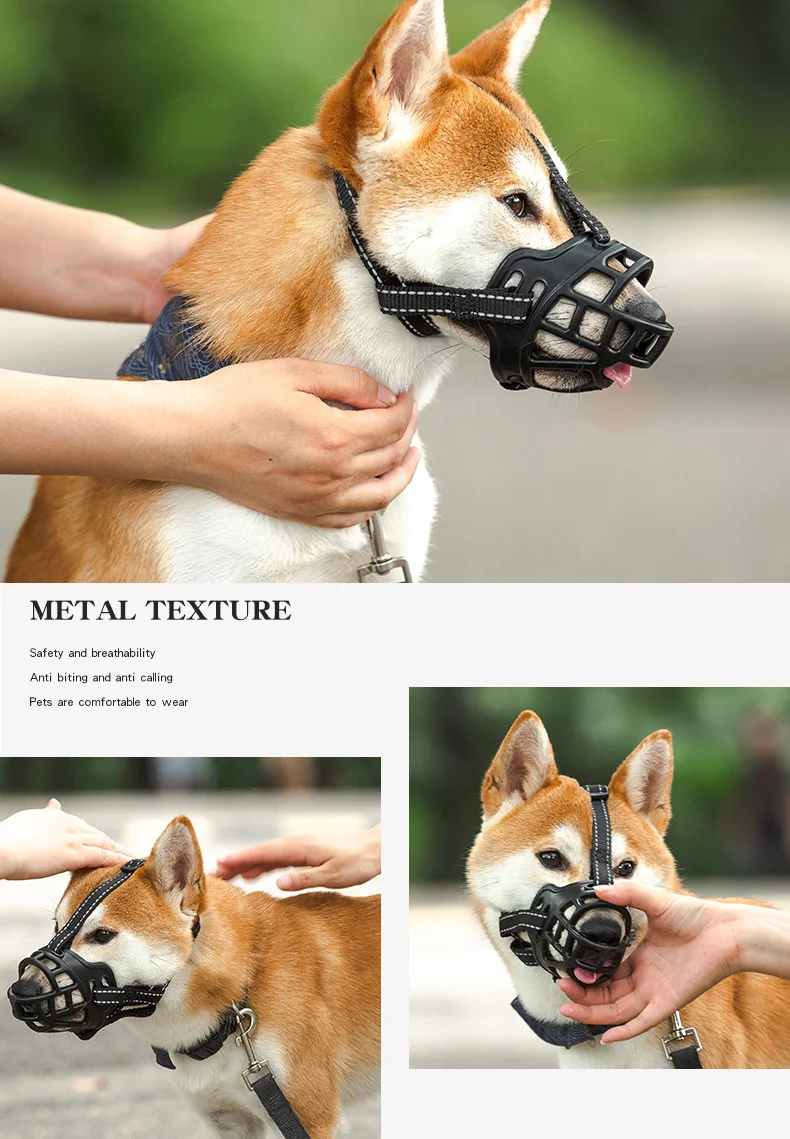 METAL TEXTURE

Safety and breathability

Anti biting and anti calling

Pets are comfortable to wear