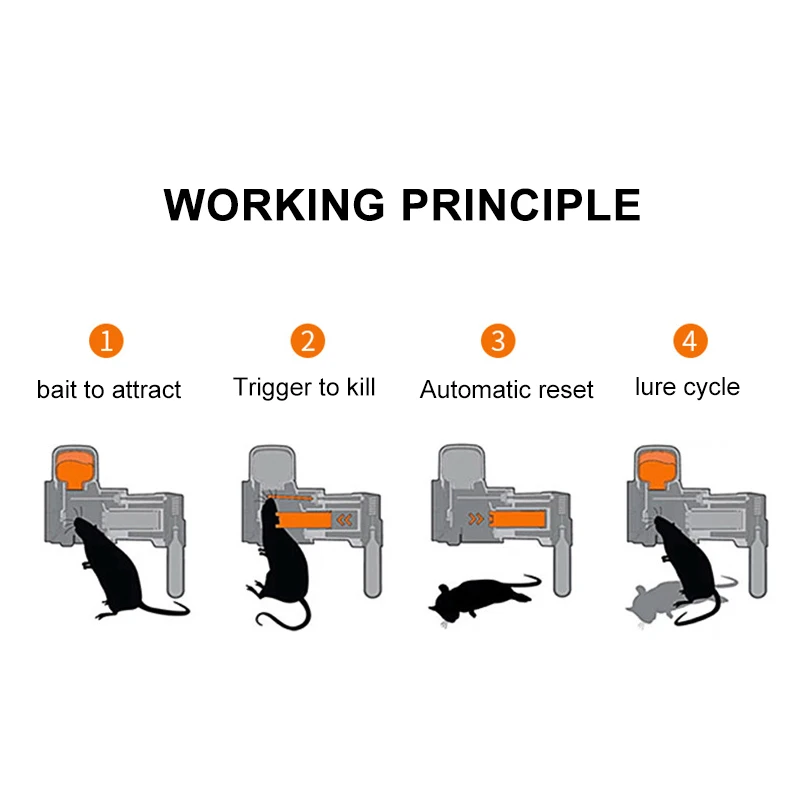 WORKING PRINCIPLE

1
bait to attract

2
Trigger to kill

3
Automatic reset

4
lure cycle