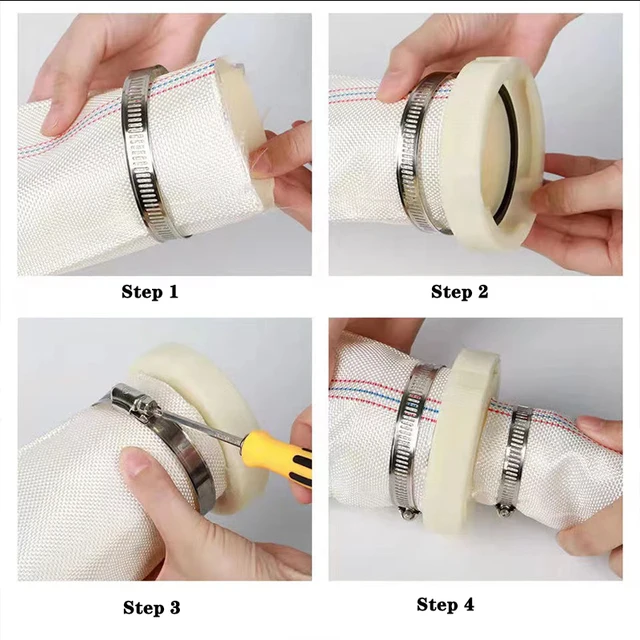 Step 1

Step 2

Step 3

Step 4