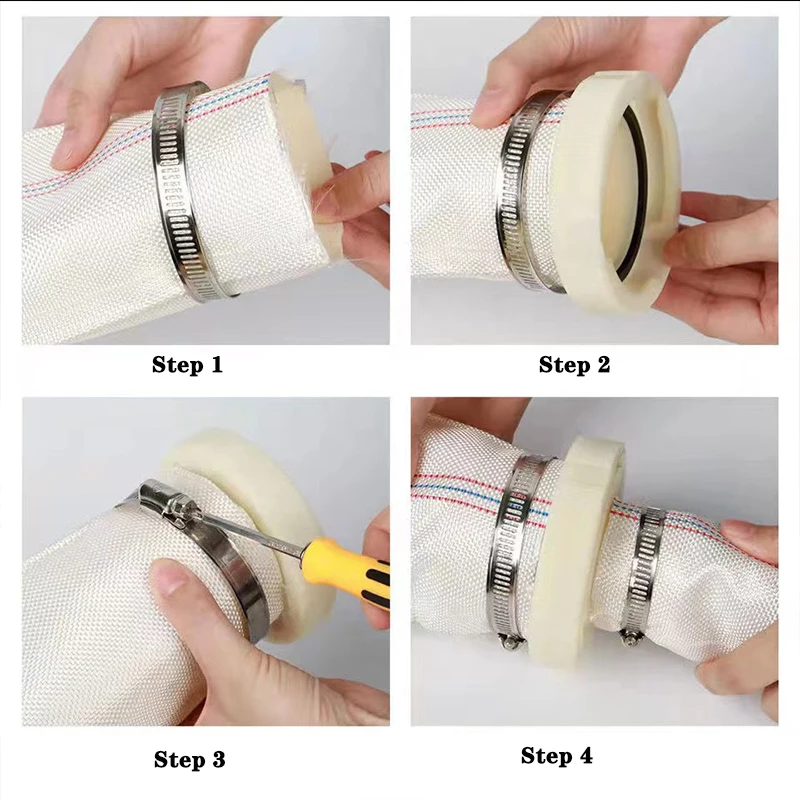 Step 1

Step 2

Step 3

Step 4