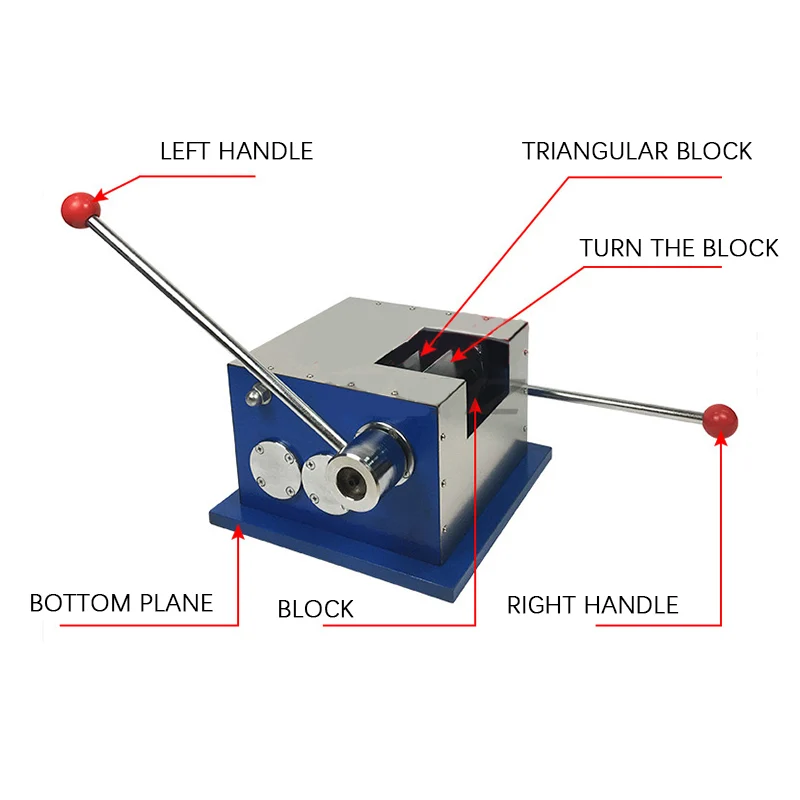 LEFT HANDLE

TRIANGULAR BLOCK

TURN THE BLOCK

BOTTOM PLANE

BLOCK

RIGHT HANDLE