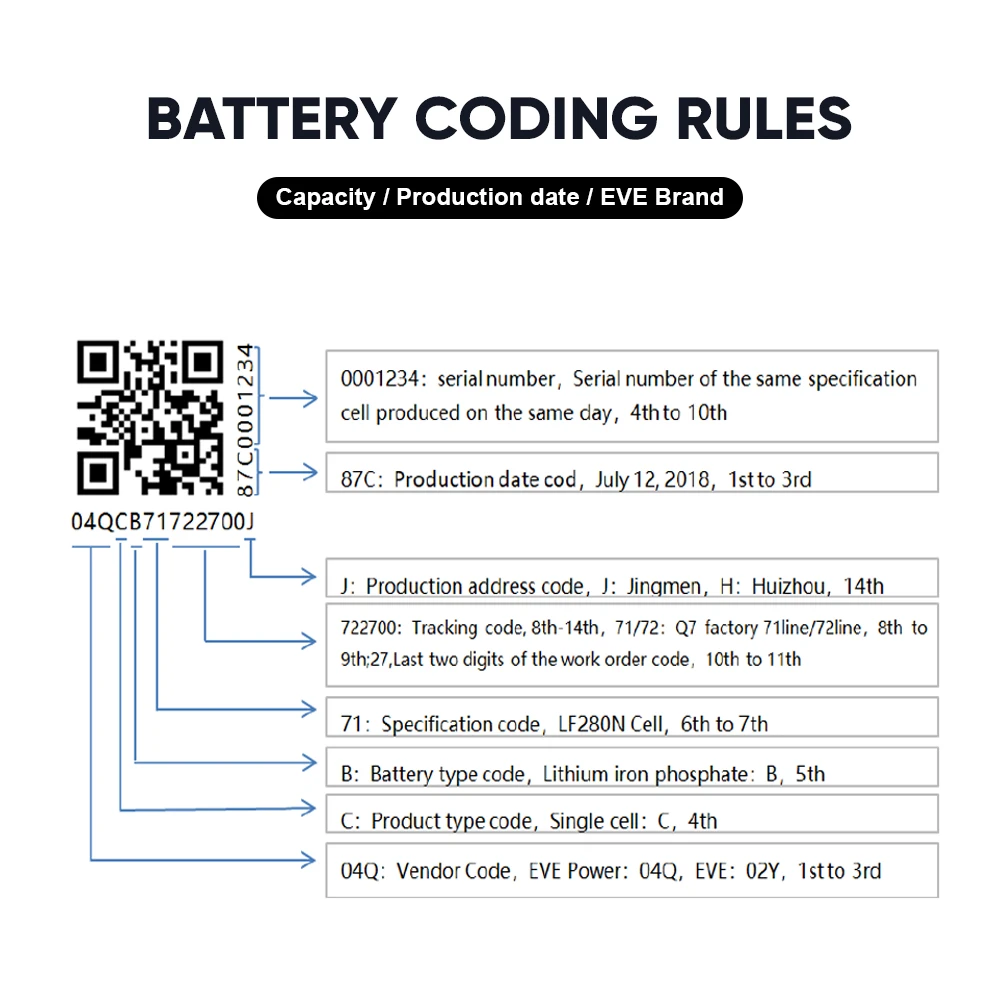 BATTERY CODING RULES

Capacity / Production date / EVE Brand

87C0001234

04QCB71722700J

0001234: serial number, Serial number of the same specification cell produced on the same day, 4th to 10th

87C: Production date cod, July 12, 2018, 1st to 3rd

J: Production address code, J: Jingmen, H: Huizhou, 14th

722700: Tracking code, 8th-14th, 71/72: Q7 factory 71line/72line, 8th to 9th;27,Last two digits of the work order code, 10th to 11th

71: Specification code, LF280N Cell, 6th to 7th

B: Battery type code, Lithium iron phosphate: B, 5th

C: Product type code, Single cell: C, 4th

04Q: Vendor Code, EVE Power: 04Q, EVE: 02Y, 1st to 3rd