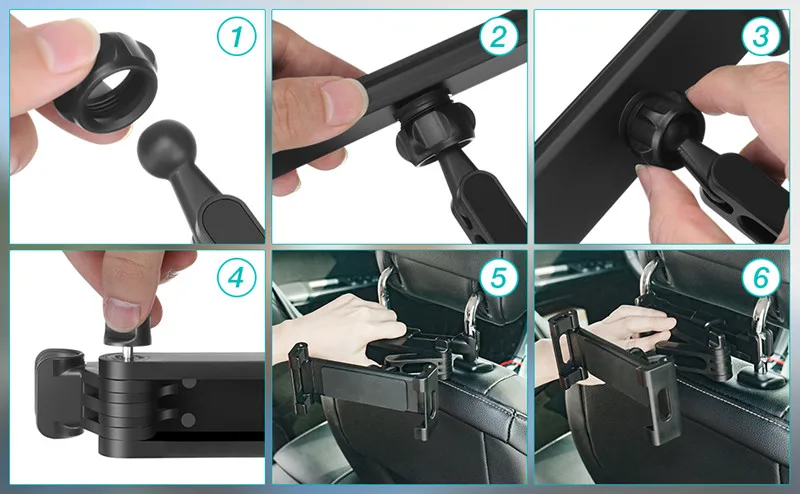 1
2
3
4
5
6