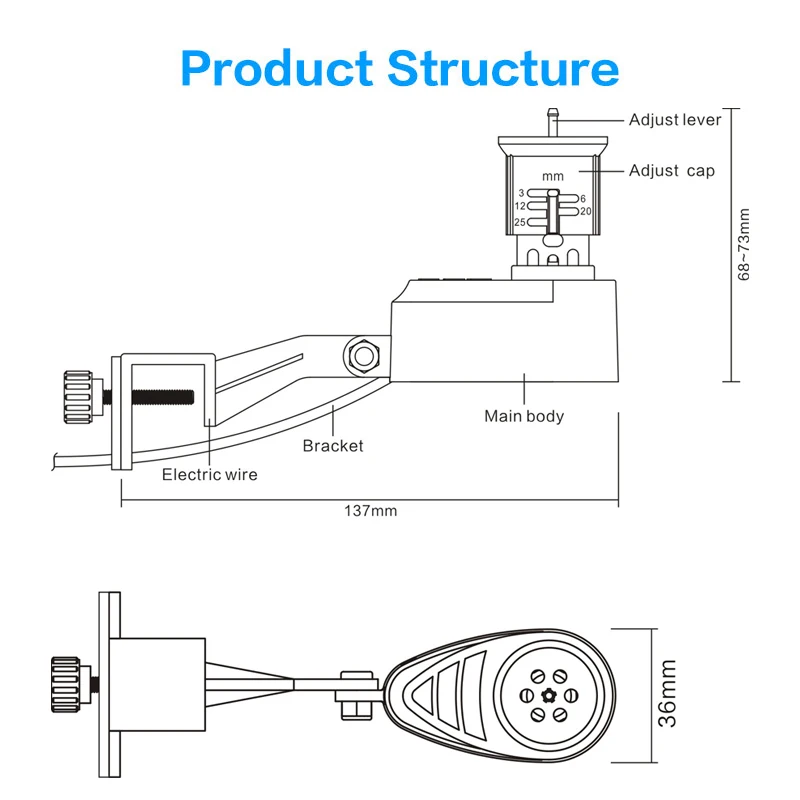 Product Structure

Adjust lever

Adjust cap

mm

3
12
25
6
20

68~73mm

Main body

Bracket

Electric wire

137mm

36mm