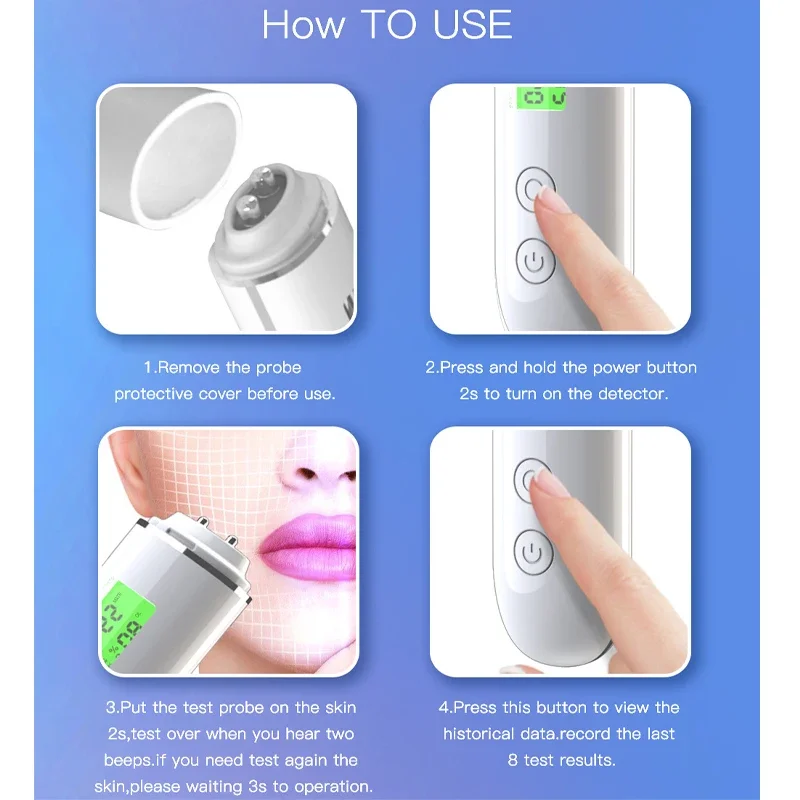 How TO USE

1.Remove the probe protective cover before use.

2.Press and hold the power button 2s to turn on the detector.

3.Put the test probe on the skin 2s,test over when you hear two beeps.if you need test again the skin,please waiting 3s to operation.

4.Press this button to view the historical data.record the last 8 test results.