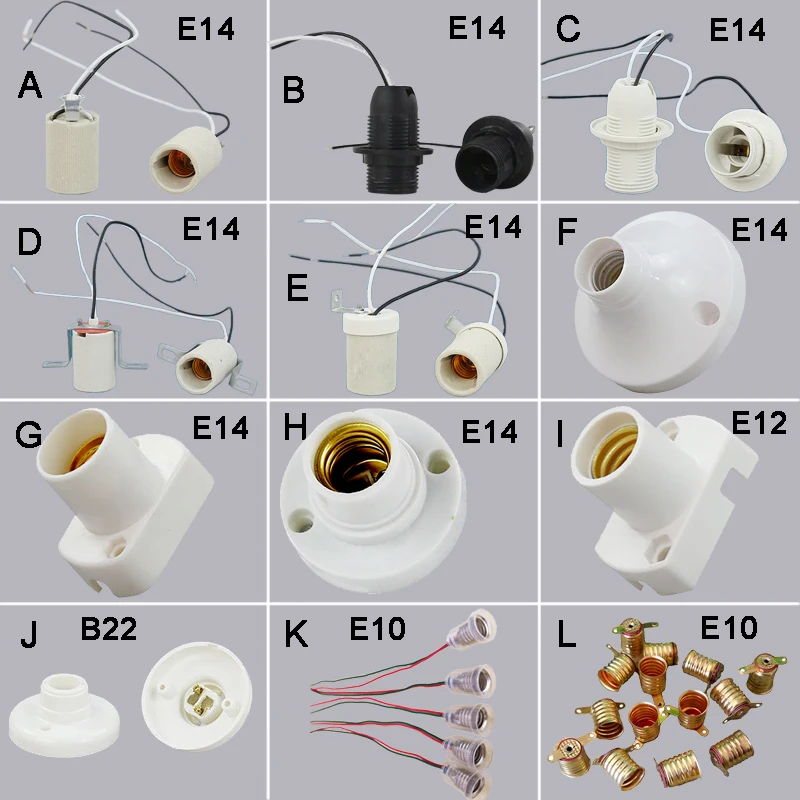 A E14

B E14

C E14

D E14

E E14

F E14

G E14

H E14

I E12

J B22

K E10

L E10