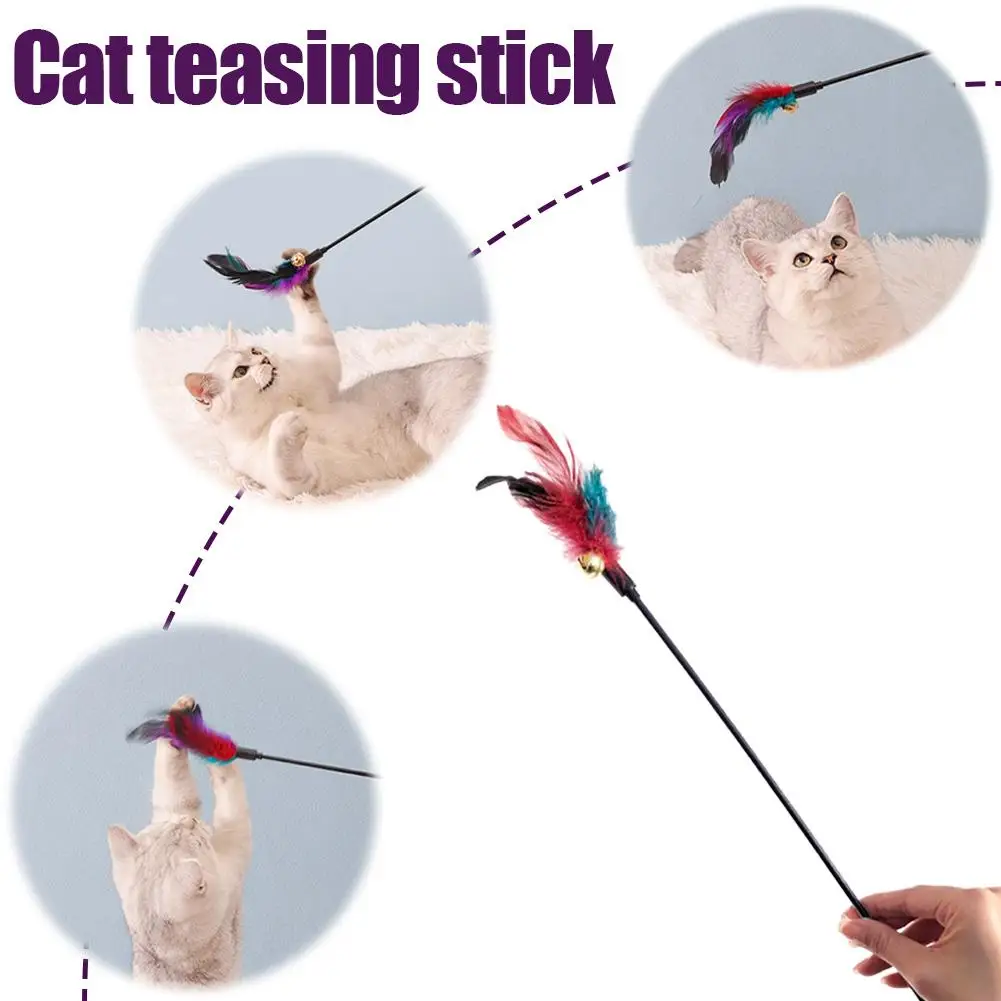 Cat teasing stick