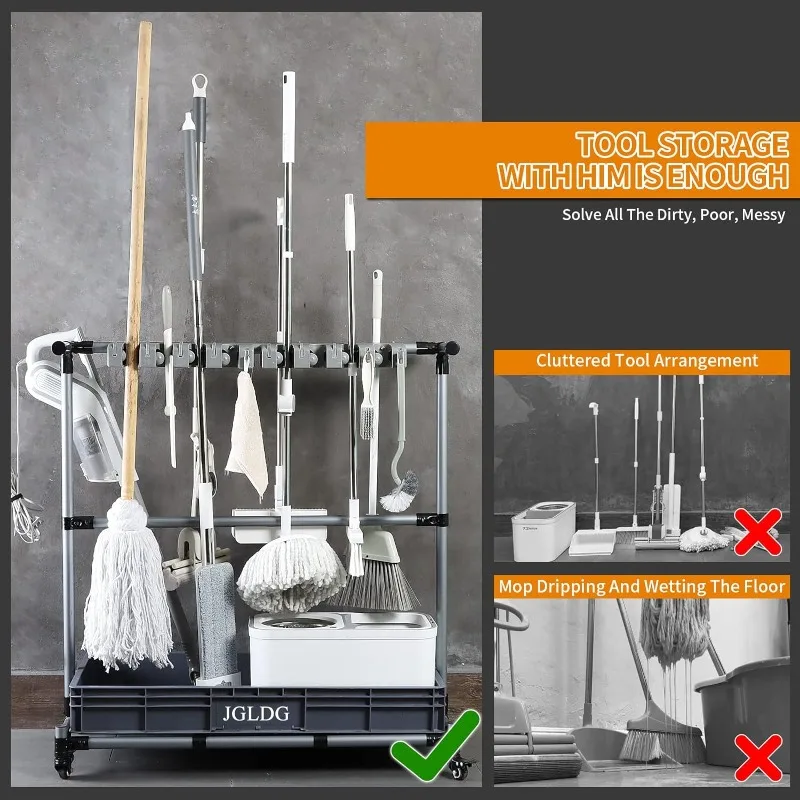 TOOL STORAGE WITH HIM IS ENOUGH

Solve All The Dirty, Poor, Messy

Cluttered Tool Arrangement

Mop Dripping And Wetting The Floor

JGLDG