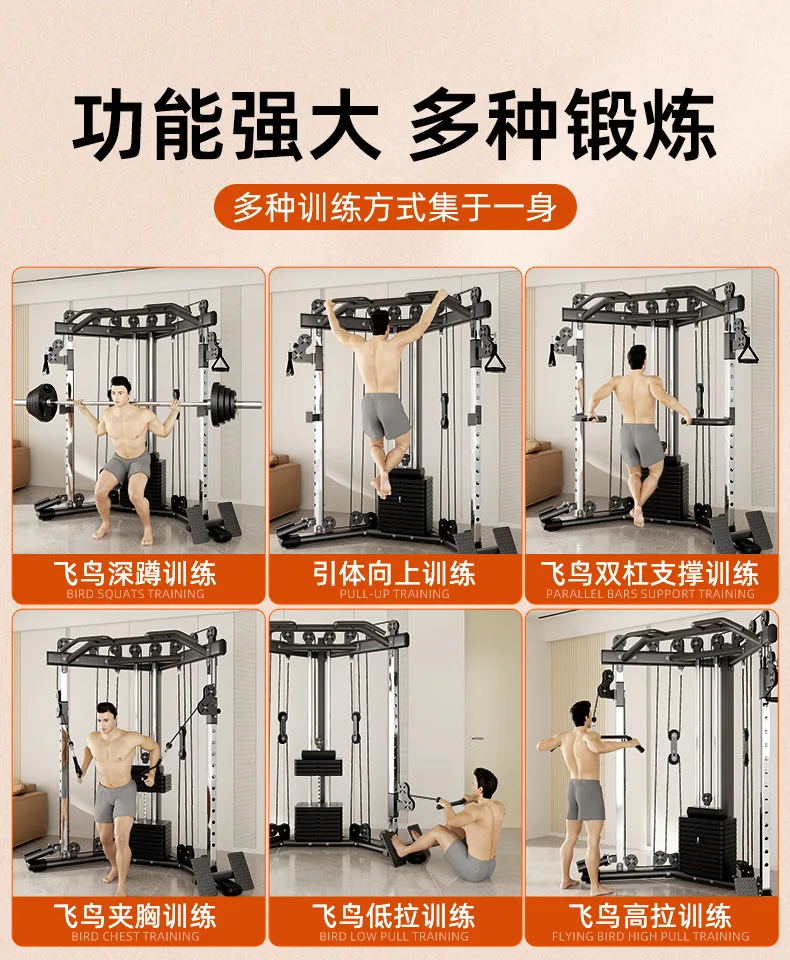 功能强大 多种锻炼

多种训练方式集于一身

飞鸟深蹲训练
BIRD SQUATS TRAINING

引体向上训练
PULL-UP TRAINING

飞鸟双杠支撑训练
PARALLEL BARS SUPPORT TRAINING

飞鸟夹胸训练
BIRD CHEST TRAINING

飞鸟低拉训练
BIRD LOW PULL TRAINING

飞鸟高拉训练
FLYING BIRD HIGH PULL TRAINING