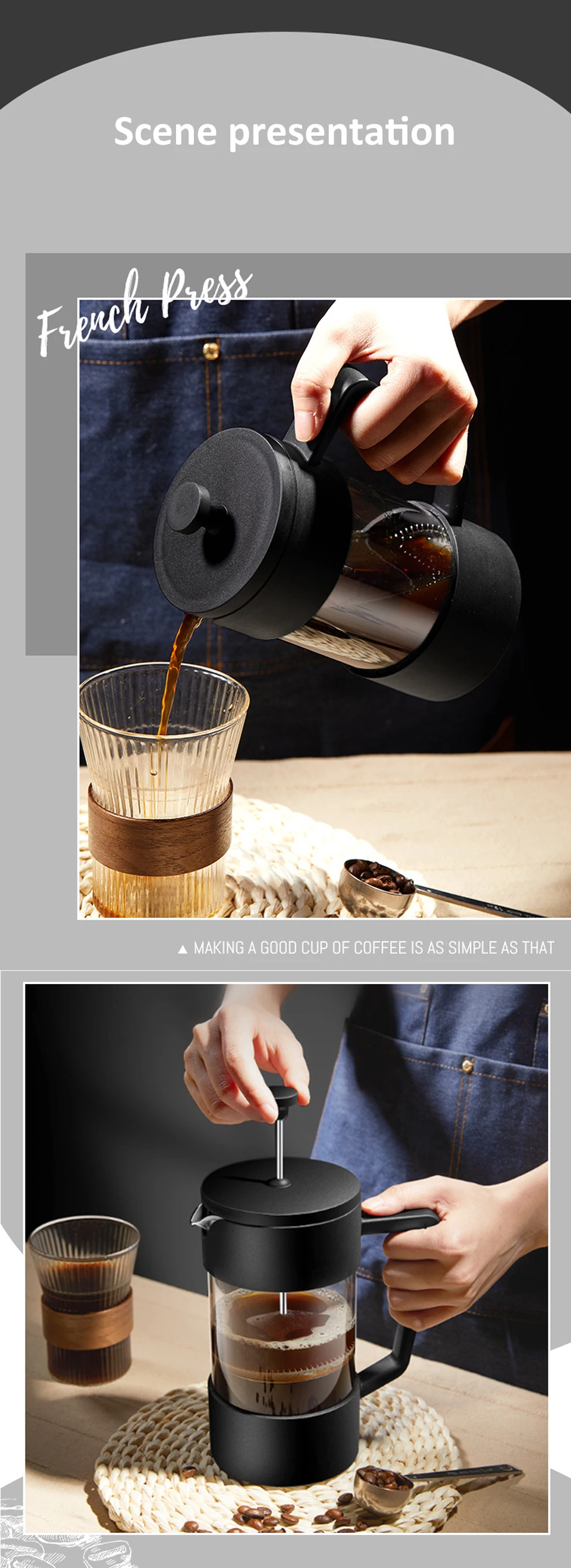 Scene presentation

French Press

▲ MAKING A GOOD CUP OF COFFEE IS AS SIMPLE AS THAT