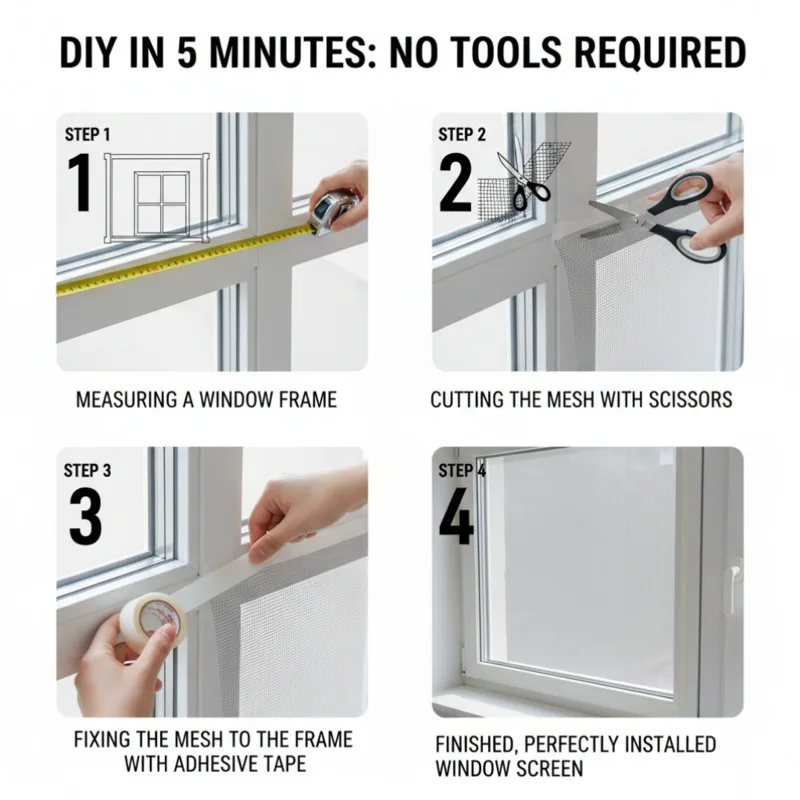 DIY IN 5 MINUTES: NO TOOLS REQUIRED

STEP 1
1

MEASURING A WINDOW FRAME

STEP 2
2

CUTTING THE MESH WITH SCISSORS

STEP 3
3

FIXING THE MESH TO THE FRAME WITH ADHESIVE TAPE

STEP 4
4

FINISHED, PERFECTLY INSTALLED WINDOW SCREEN