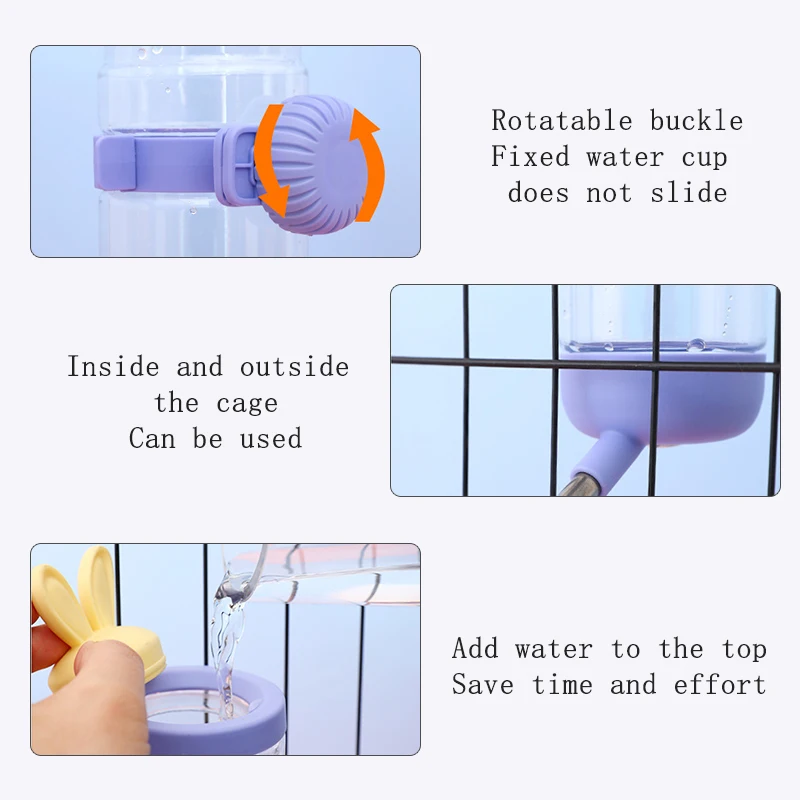 Rotatable buckle
Fixed water cup
does not slide

Inside and outside
the cage
Can be used

Add water to the top
Save time and effort