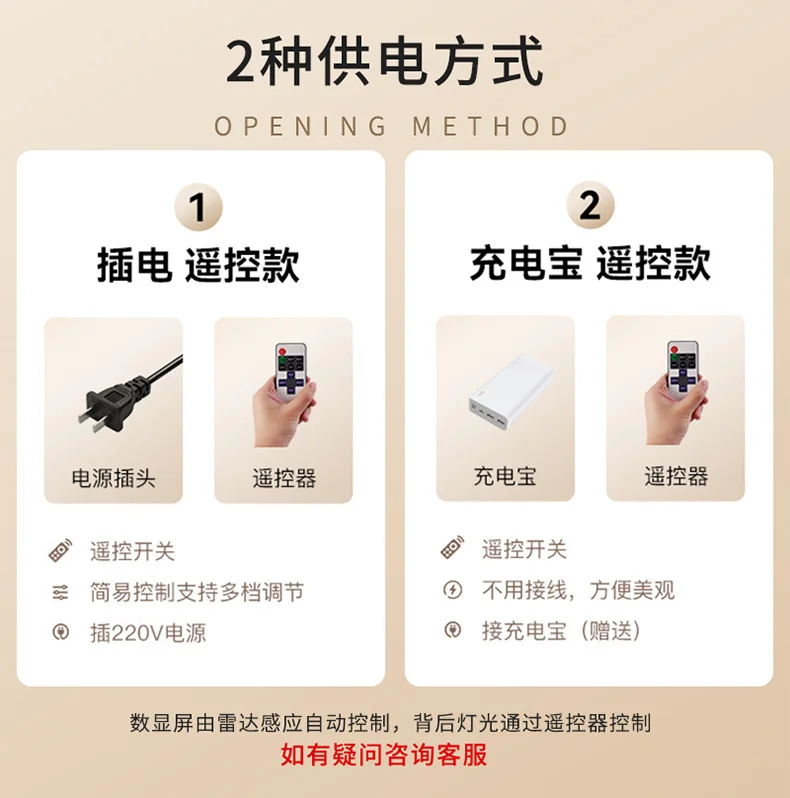 2种供电方式

OPENING METHOD

1

插电 遥控款

电源插头

遥控器

遥控开关

简易控制支持多档调节

插220V电源

2

充电宝 遥控款

充电宝

遥控器

遥控开关

不用接线，方便美观

接充电宝（赠送）

数显屏由雷达感应自动控制，背后灯光通过遥控器控制

如有疑问咨询客服