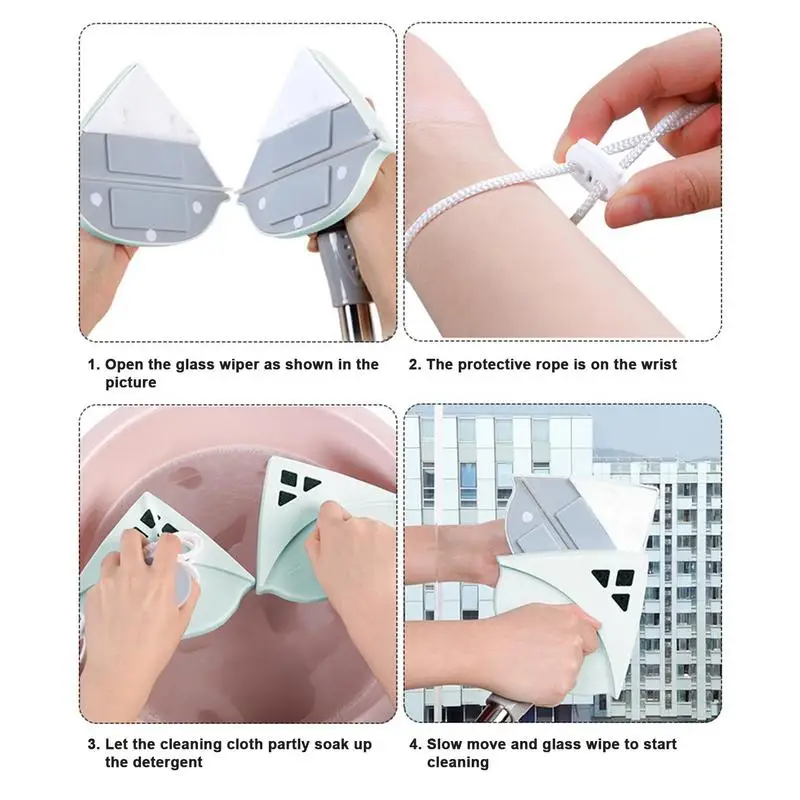 1. Open the glass wiper as shown in the picture

2. The protective rope is on the wrist

3. Let the cleaning cloth partly soak up the detergent

4. Slow move and glass wipe to start cleaning