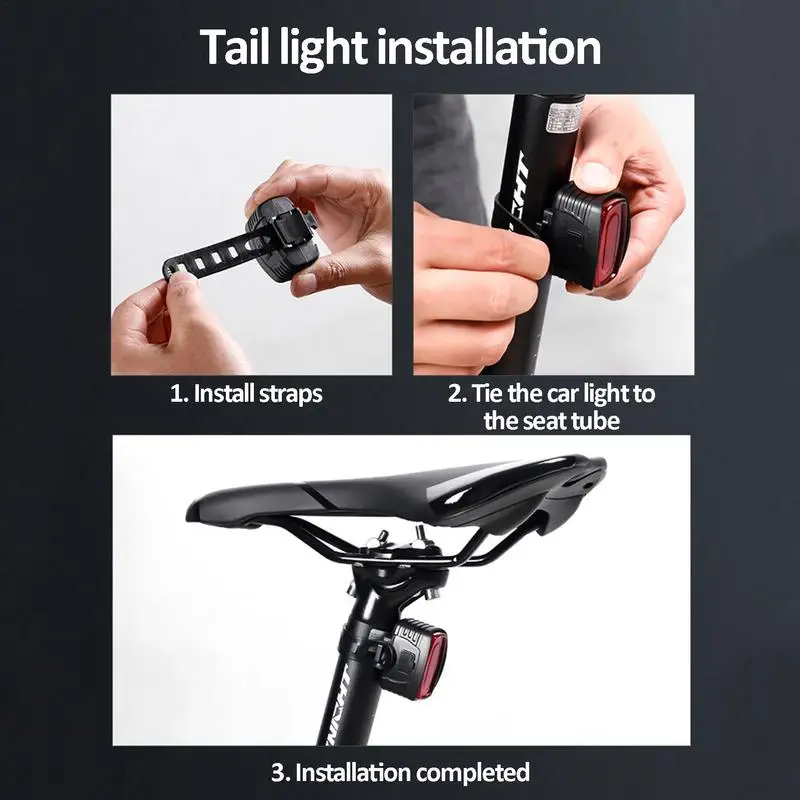 Tail light installation

1. Install straps

2. Tie the car light to the seat tube

3. Installation completed