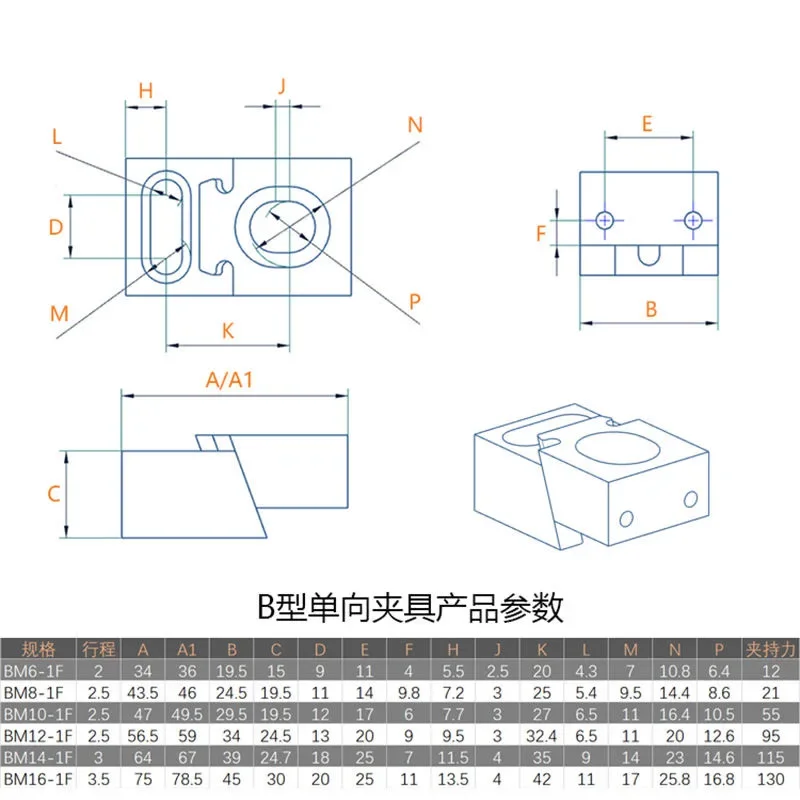 H
J
L
N
D
M
P
K
E
F
B
A/A1
C

B型单向夹具产品参数

| 规格 | 行程 | A | A1 | B | C | D | E | F | H | J | K | L | M | N | P | 夹持力 |
|---|---|---|---|---|---|---|---|---|---|---|---|---|---|---|---|---|
| BM6-1F | 2 | 34 | 36 | 19.5 | 15 | 9 | 11 | 4 | 5.5 | 2.5 | 20 | 4.3 | 7 | 10.8 | 6.4 | 12 |
| BM8-1F | 2.5 | 43.5 | 46 | 24.5 | 19.5 | 11 | 14 | 9.8 | 7.2 | 3 | 25 | 5.4 | 9.5 | 14.4 | 8.6 | 21 |
| BM10-1F | 2.5 | 47 | 49.5 | 29.5 | 19.5 | 12 | 17 | 6 | 7.7 | 3 | 27 | 6.5 | 11 | 16.4 | 10.5 | 55 |
| BM12-1F | 2.5 | 56.5 | 59 | 34 | 24.5 | 13 | 20 | 9 | 9.5 | 3 | 32.4 | 6.5 | 11 | 20 | 12.6 | 95 |
| BM14-1F | 3 | 64 | 67 | 39 | 24.7 | 18 | 25 | 7 | 11.5 | 4 | 35 | 9 | 14 | 23 | 14.6 | 115 |
| BM16-1F | 3.5 | 75 | 78.5 | 45 | 30 | 20 | 25 | 11 | 13.5 | 4 | 42 | 11 | 17 | 25.8 | 16.8 | 130 |