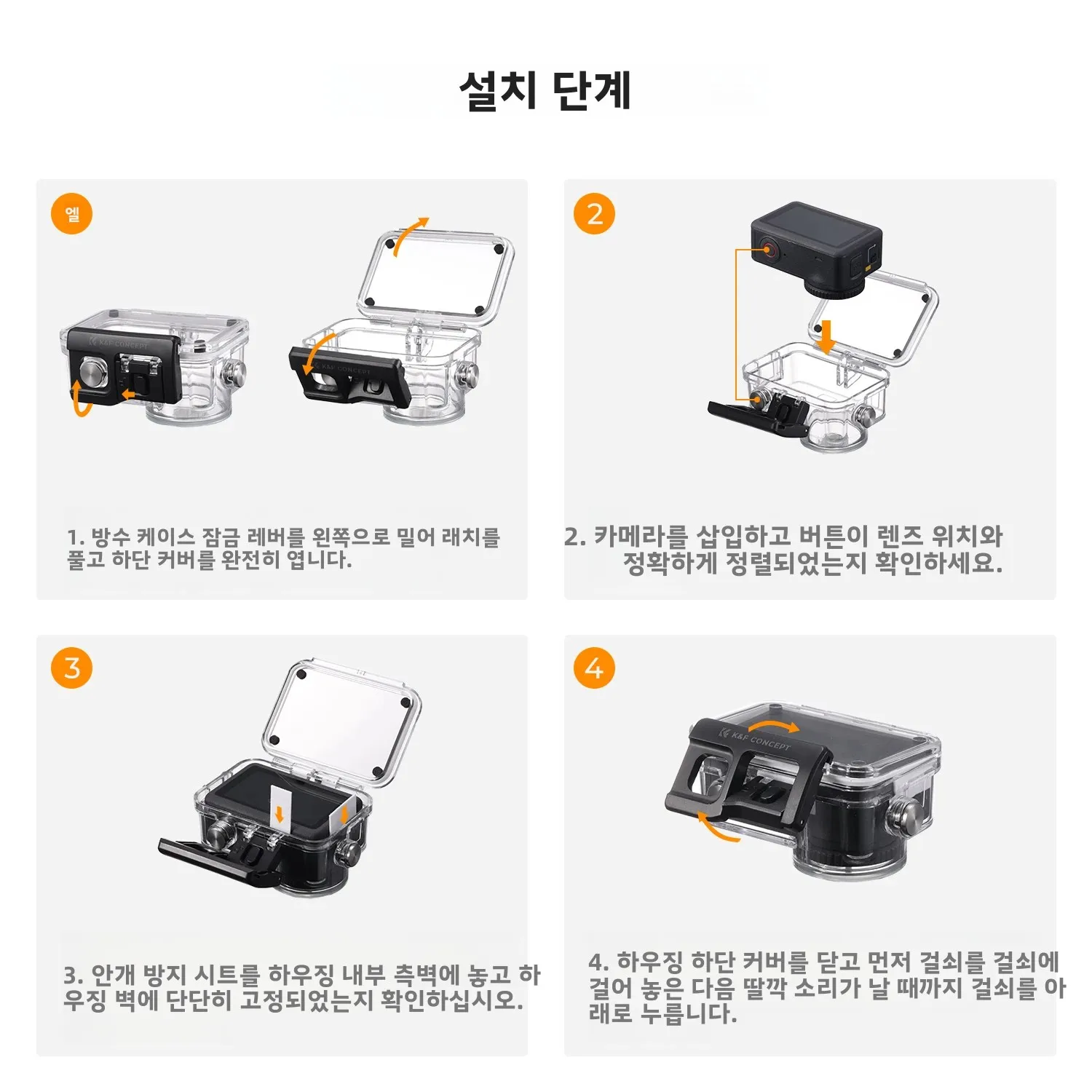 설치 단계

엘

K&F CONCEPT

K&F CONCEPT

1. 방수 케이스 잠금 레버를 왼쪽으로 밀어 래치를 풀고 하단 커버를 완전히 엽니다.

2

2. 카메라를 삽입하고 버튼이 렌즈 위치와 정확하게 정렬되었는지 확인하세요.

3

3. 안개 방지 시트를 하우징 내부 측벽에 놓고 하우징 벽에 단단히 고정되었는지 확인하십시오.

4

K&F CONCEPT

4. 하우징 하단 커버를 닫고 먼저 걸쇠를 걸쇠에 걸어 놓은 다음 딸깍 소리가 날 때까지 걸쇠를 아래로 누릅니다.