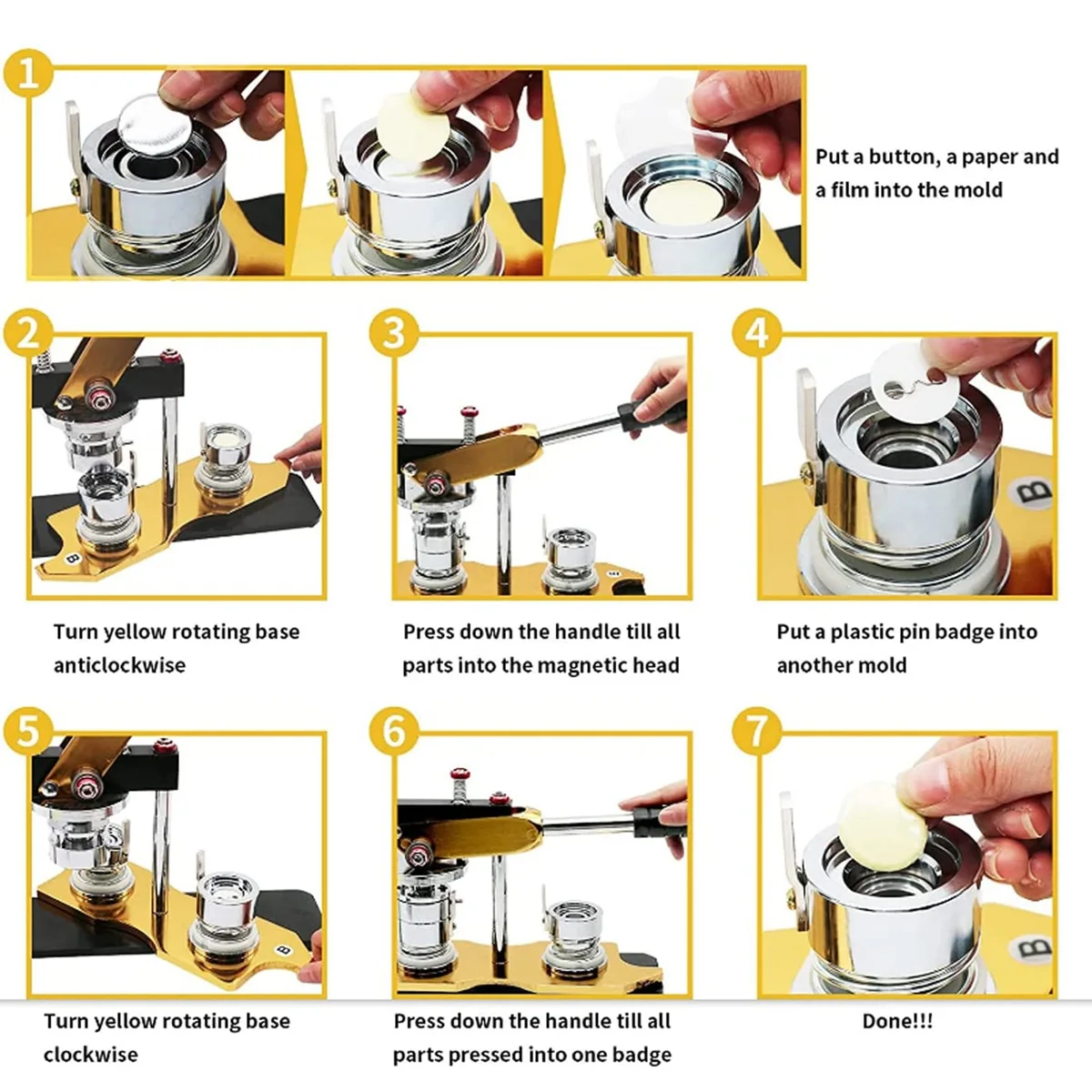 1

Put a button, a paper and a film into the mold

2

B

Turn yellow rotating base anticlockwise

3

Press down the handle till all parts into the magnetic head

4

B

Put a plastic pin badge into another mold

5

B

Turn yellow rotating base clockwise

6

Press down the handle till all parts pressed into one badge

7

B

Done!!!