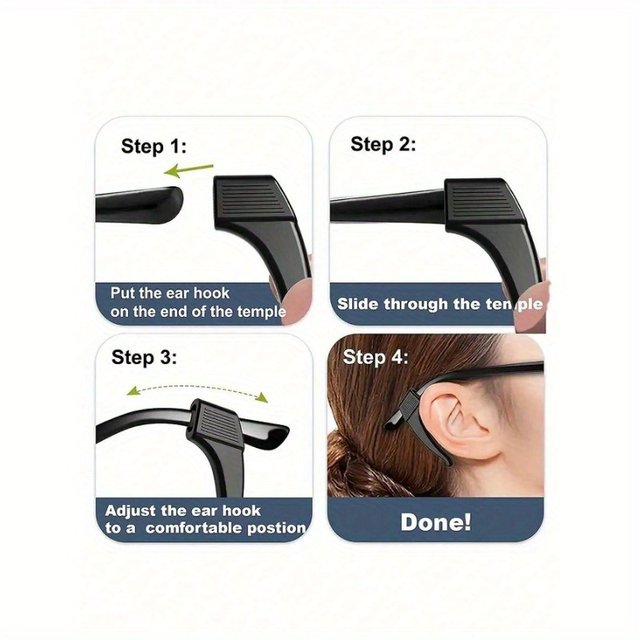 Step 1:

Put the ear hook on the end of the temple

Step 2:

Slide through the temple

Step 3:

Adjust the ear hook to a comfortable postion

Step 4:

Done!