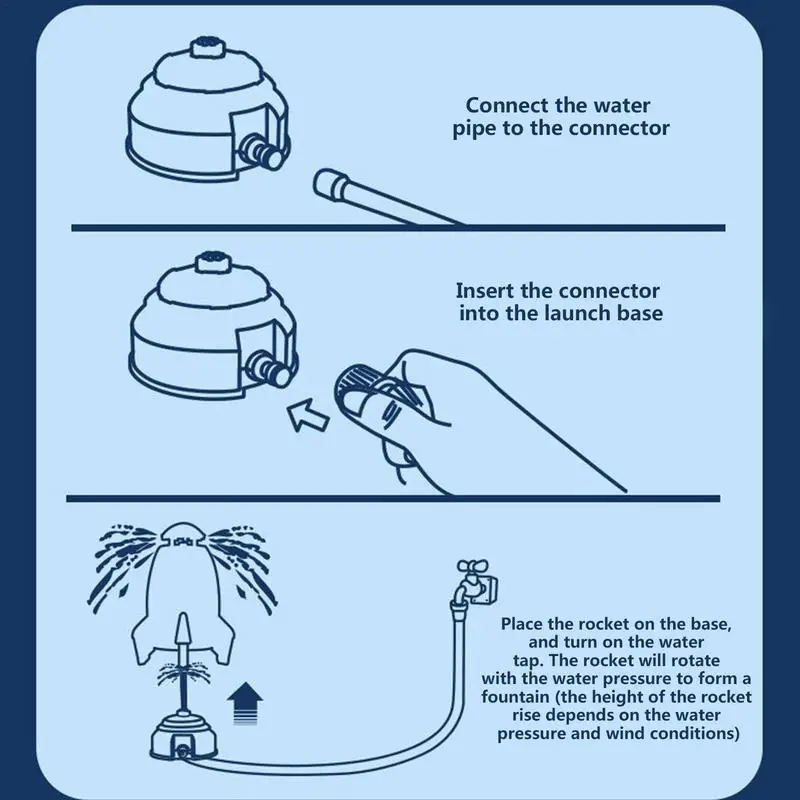 Connect the water pipe to the connector

Insert the connector into the launch base

Place the rocket on the base, and turn on the water tap. The rocket will rotate with the water pressure to form a fountain (the height of the rocket rise depends on the water pressure and wind conditions)