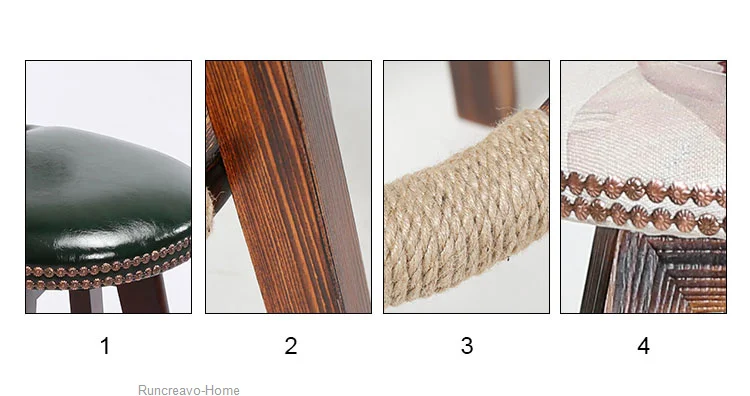 1

2

3

4

Runcreavo-Home