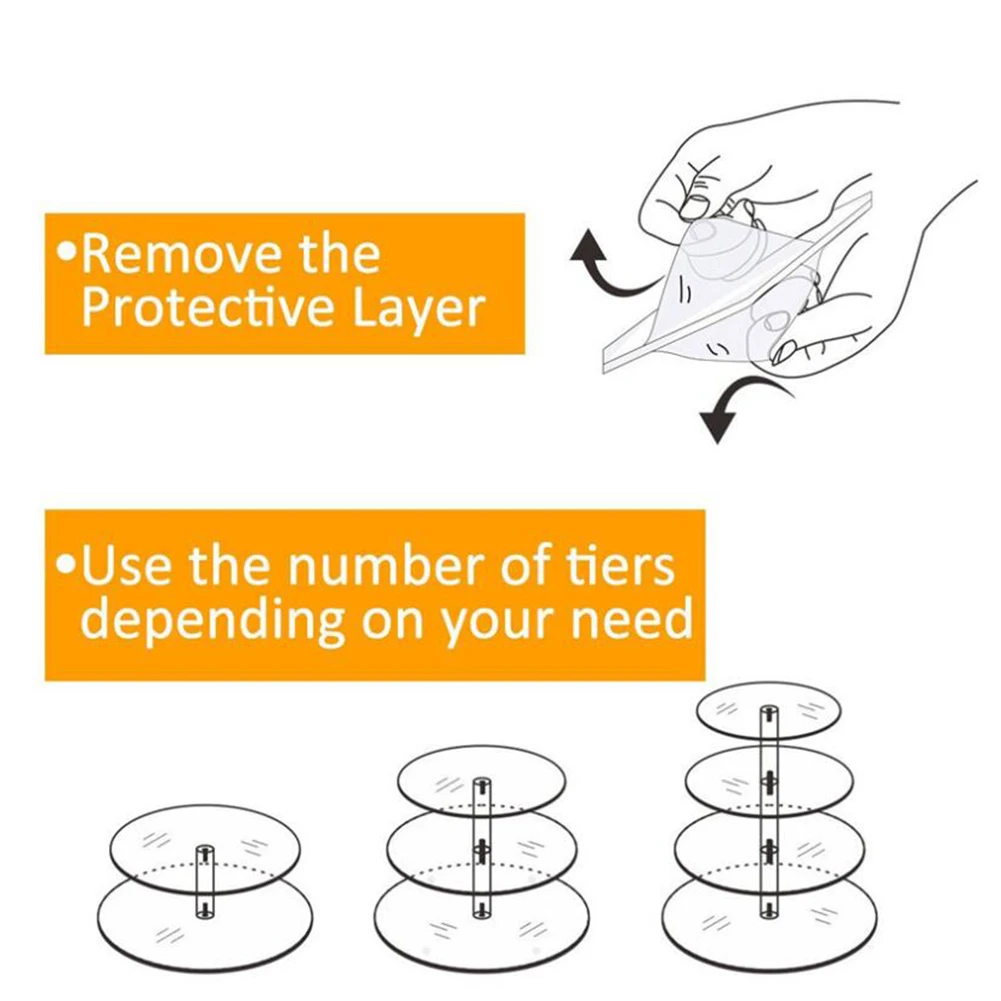 •Remove the Protective Layer

•Use the number of tiers depending on your need