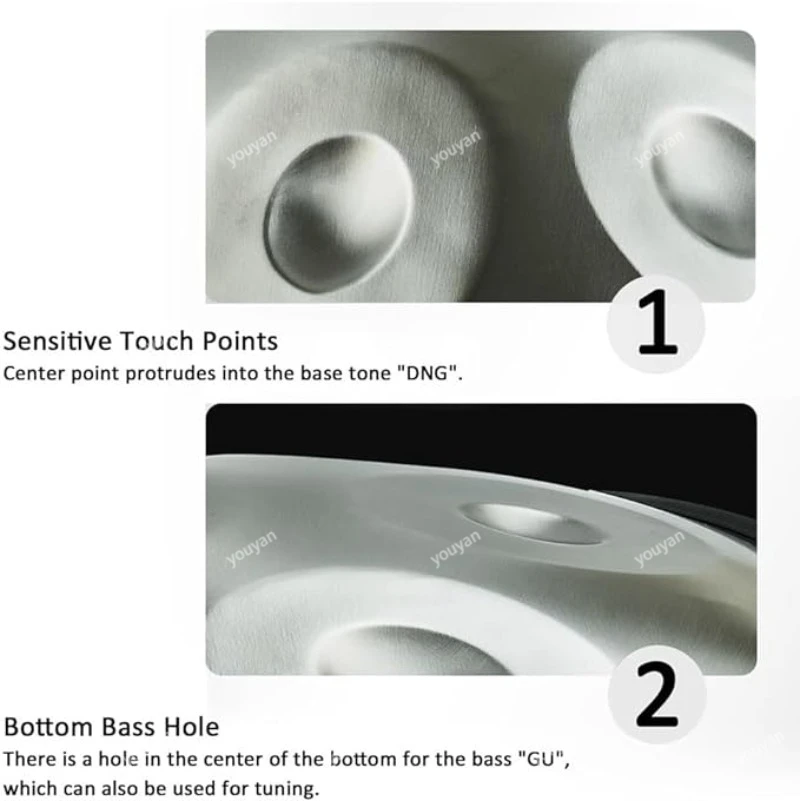 youyan youyan youyan

1

Sensitive Touch Points
Center point protrudes into the base tone "DNG".

youyan youyan youyan

2

Bottom Bass Hole
There is a hole in the center of the bottom for the bass "GU", which can also be used for tuning.