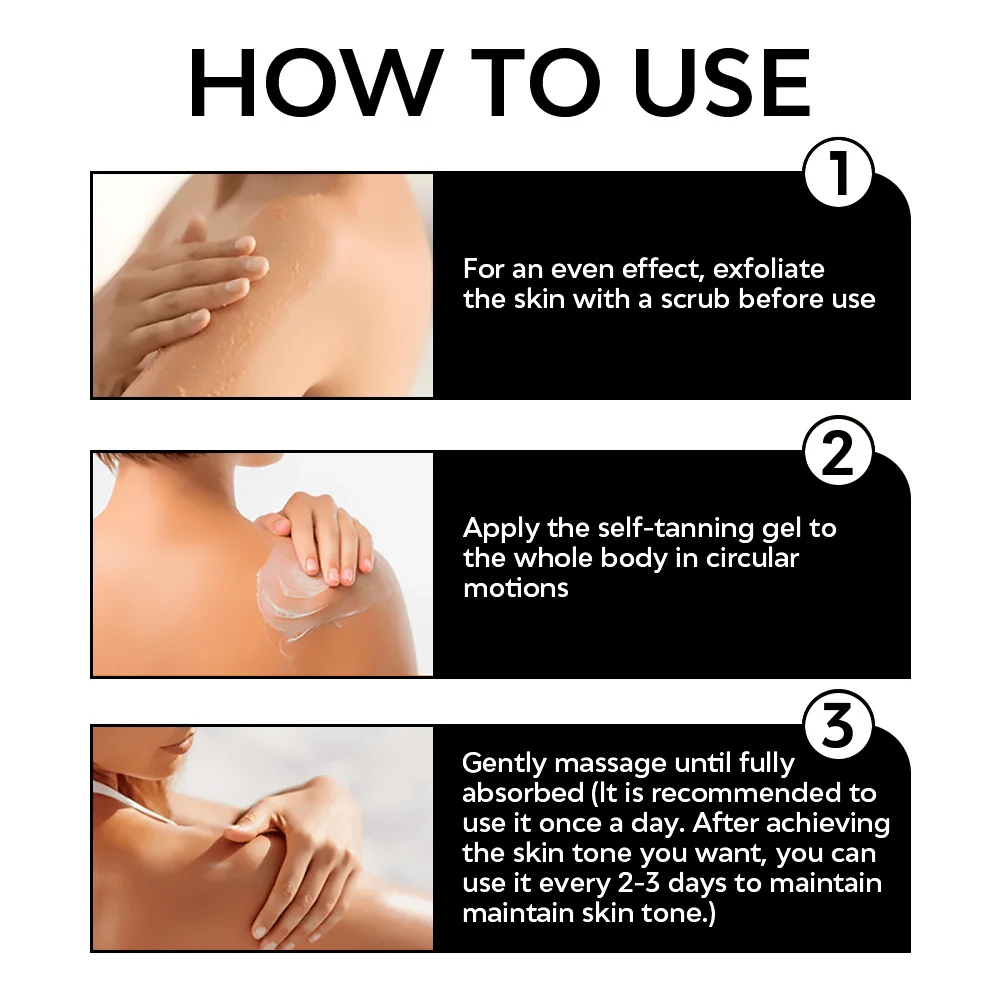 HOW TO USE

1

For an even effect, exfoliate the skin with a scrub before use

2

Apply the self-tanning gel to the whole body in circular motions

3

Gently massage until fully absorbed (It is recommended to use it once a day. After achieving the skin tone you want, you can use it every 2-3 days to maintain maintain skin tone.)