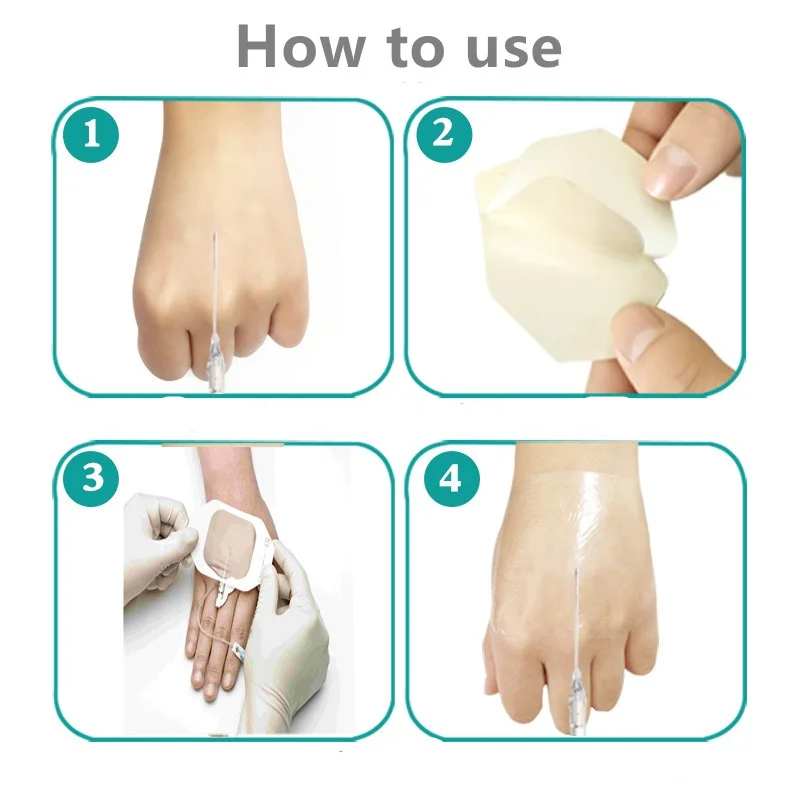 How to use

1

2

3

4