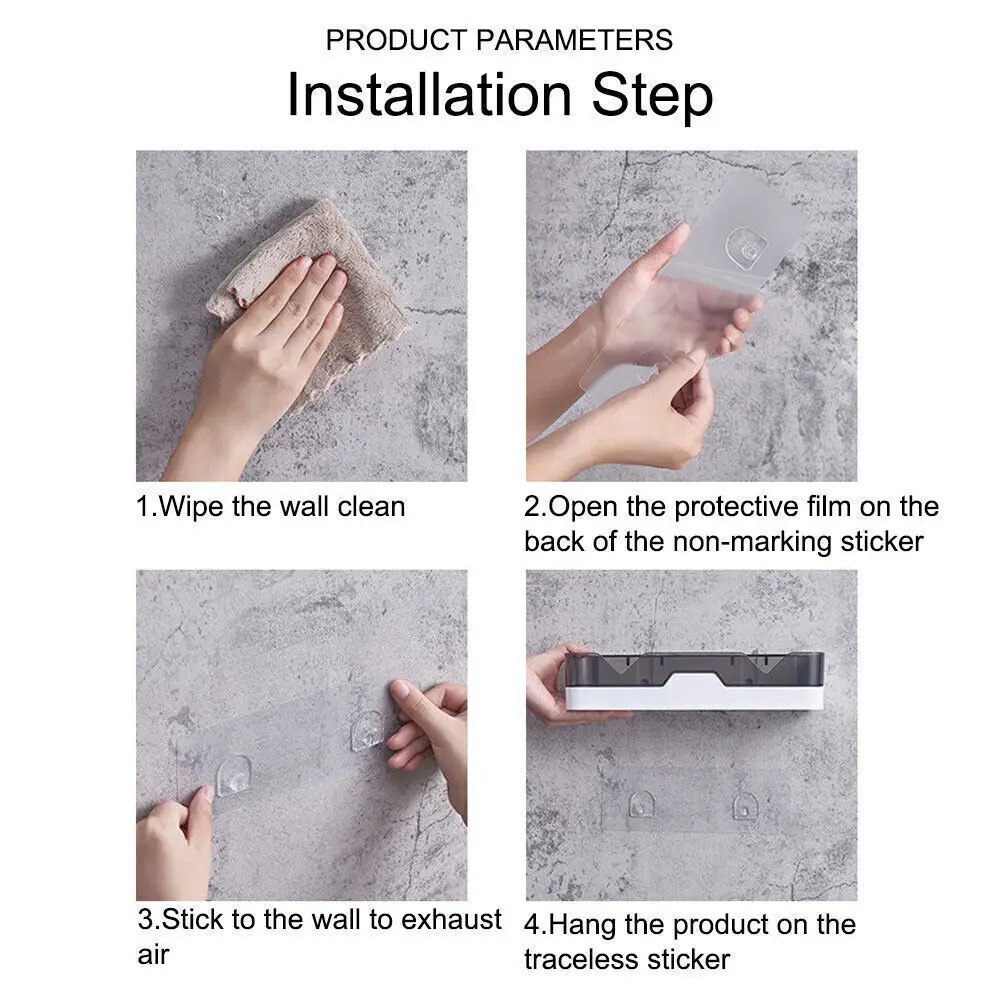 PRODUCT PARAMETERS

Installation Step

1.Wipe the wall clean

2.Open the protective film on the back of the non-marking sticker

3.Stick to the wall to exhaust air

4.Hang the product on the traceless sticker