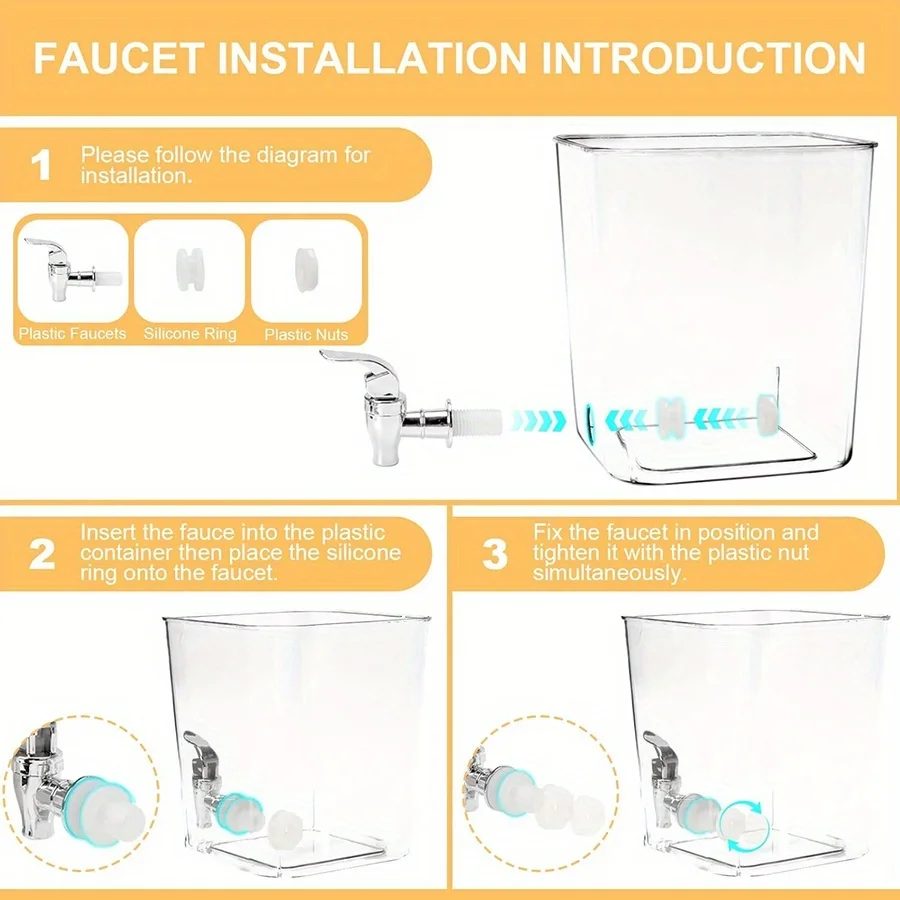 FAUCET INSTALLATION INTRODUCTION

1 Please follow the diagram for installation.

Plastic Faucets

Silicone Ring

Plastic Nuts

2 Insert the fauce into the plastic container then place the silicone ring onto the faucet.

3 Fix the faucet in position and tighten it with the plastic nut simultaneously.