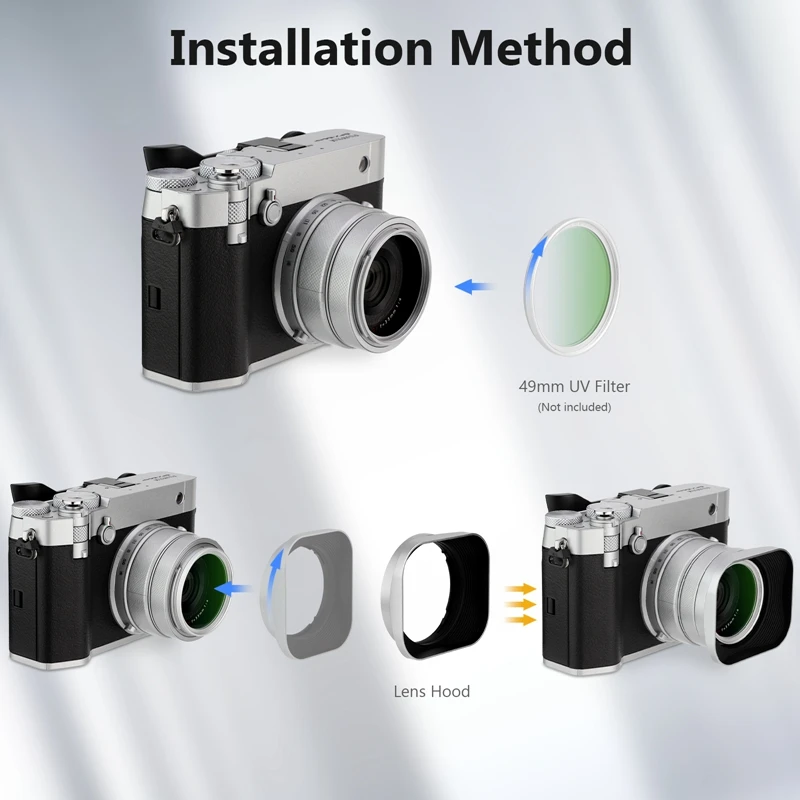 Installation Method

49mm UV Filter
(Not included)

Lens Hood