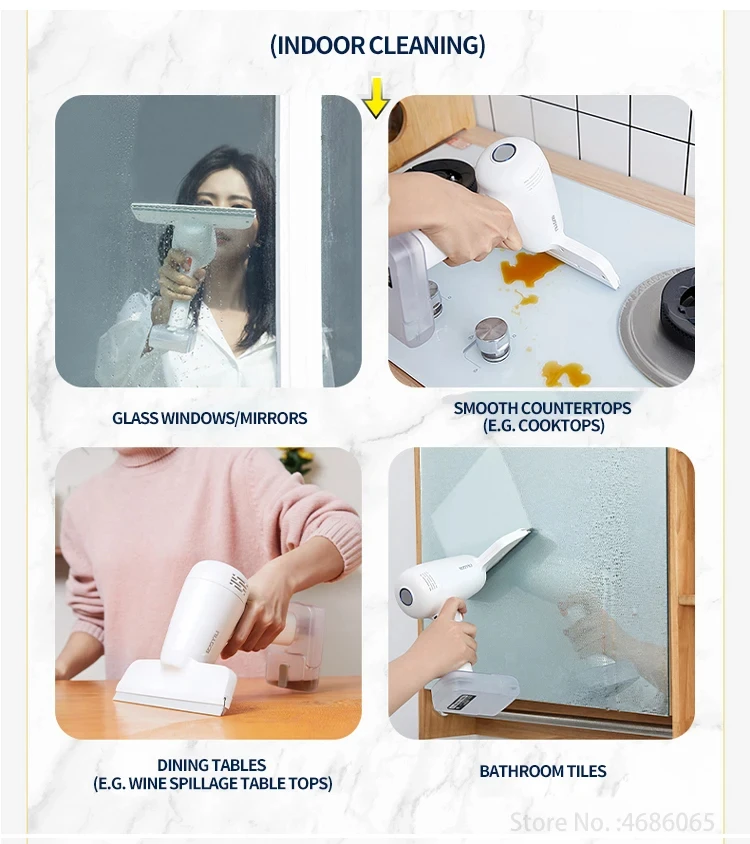 (INDOOR CLEANING)

GLASS WINDOWS/MIRRORS

SMOOTH COUNTERTOPS (E.G. COOKTOPS)

DINING TABLES (E.G. WINE SPILLAGE TABLE TOPS)

BATHROOM TILES

Store No. :4686065