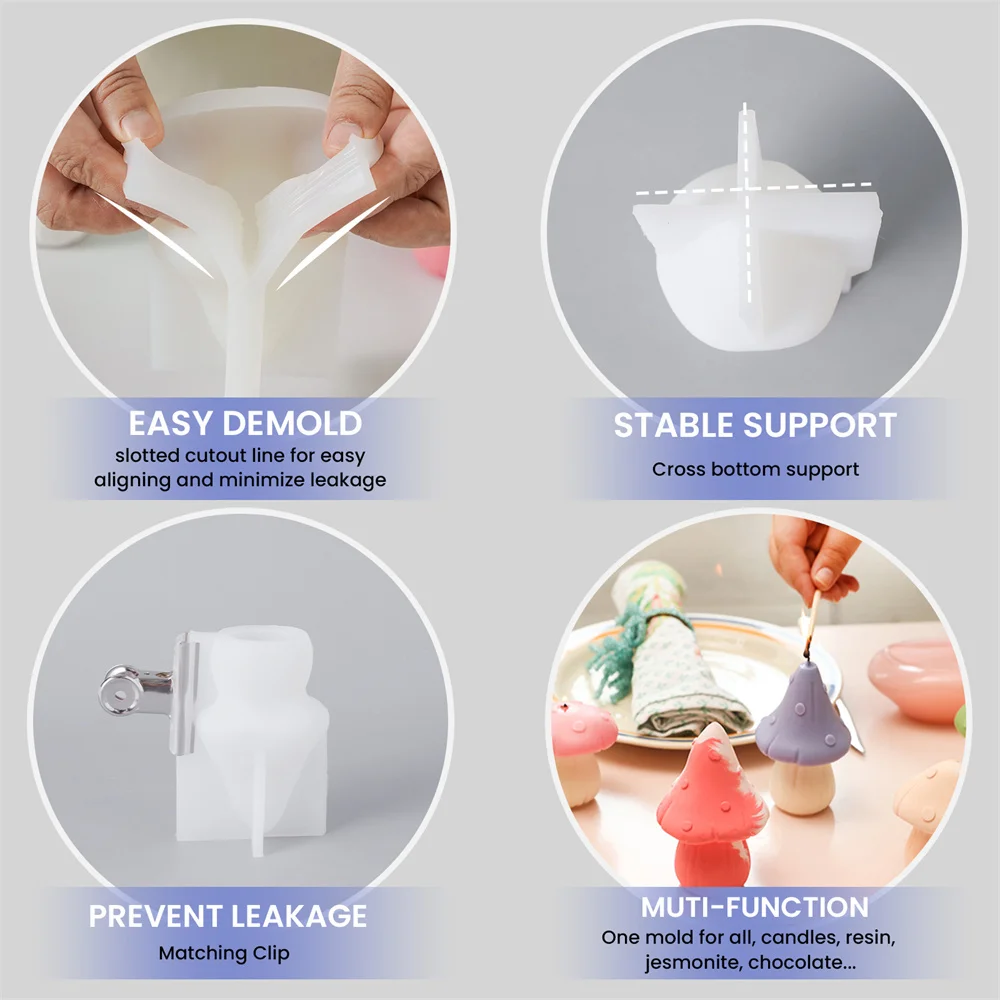 EASY DEMOLD
slotted cutout line for easy aligning and minimize leakage

STABLE SUPPORT
Cross bottom support

PREVENT LEAKAGE
Matching Clip

MUTI-FUNCTION
One mold for all, candles, resin, jesmonite, chocolate...