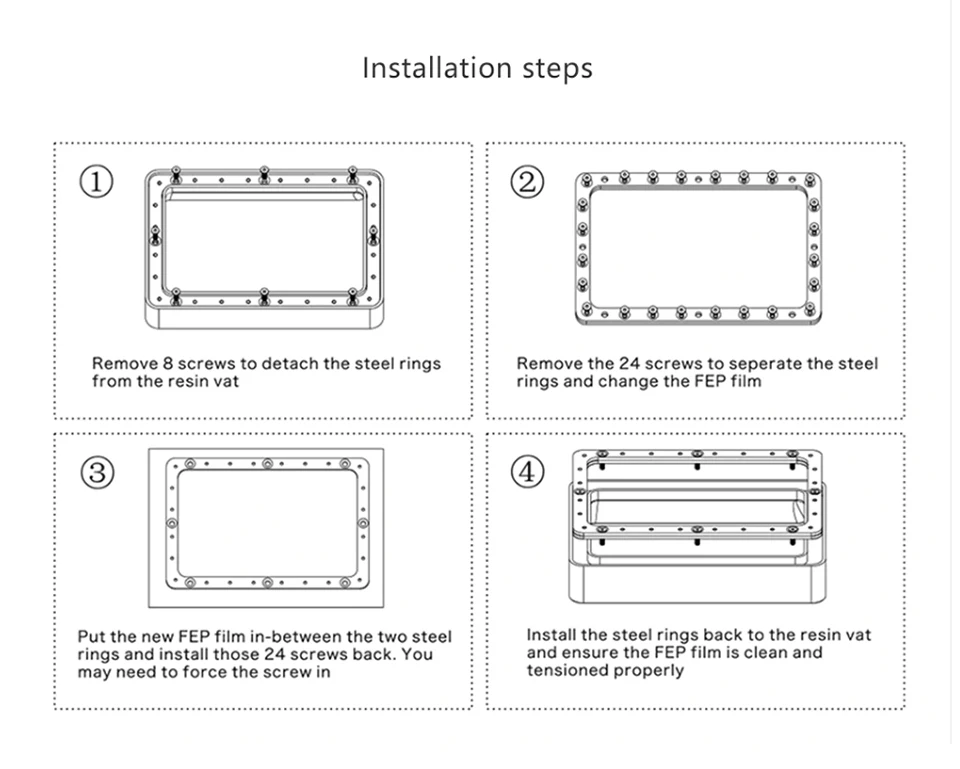 Installation steps

①

Remove 8 screws to detach the steel rings from the resin vat

②

Remove the 24 screws to seperate the steel rings and change the FEP film

③

Put the new FEP film in-between the two steel rings and install those 24 screws back. You may need to force the screw in

④

Install the steel rings back to the resin vat and ensure the FEP film is clean and tensioned properly