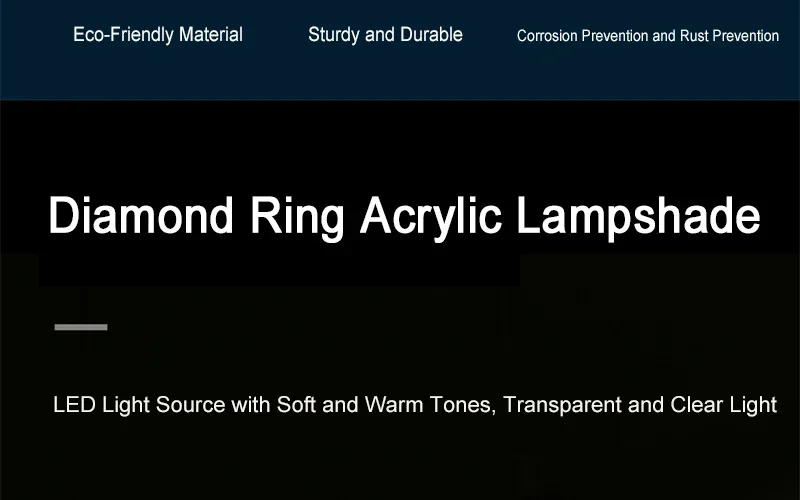 Eco-Friendly Material

Sturdy and Durable

Corrosion Prevention and Rust Prevention

Diamond Ring Acrylic Lampshade

LED Light Source with Soft and Warm Tones, Transparent and Clear Light