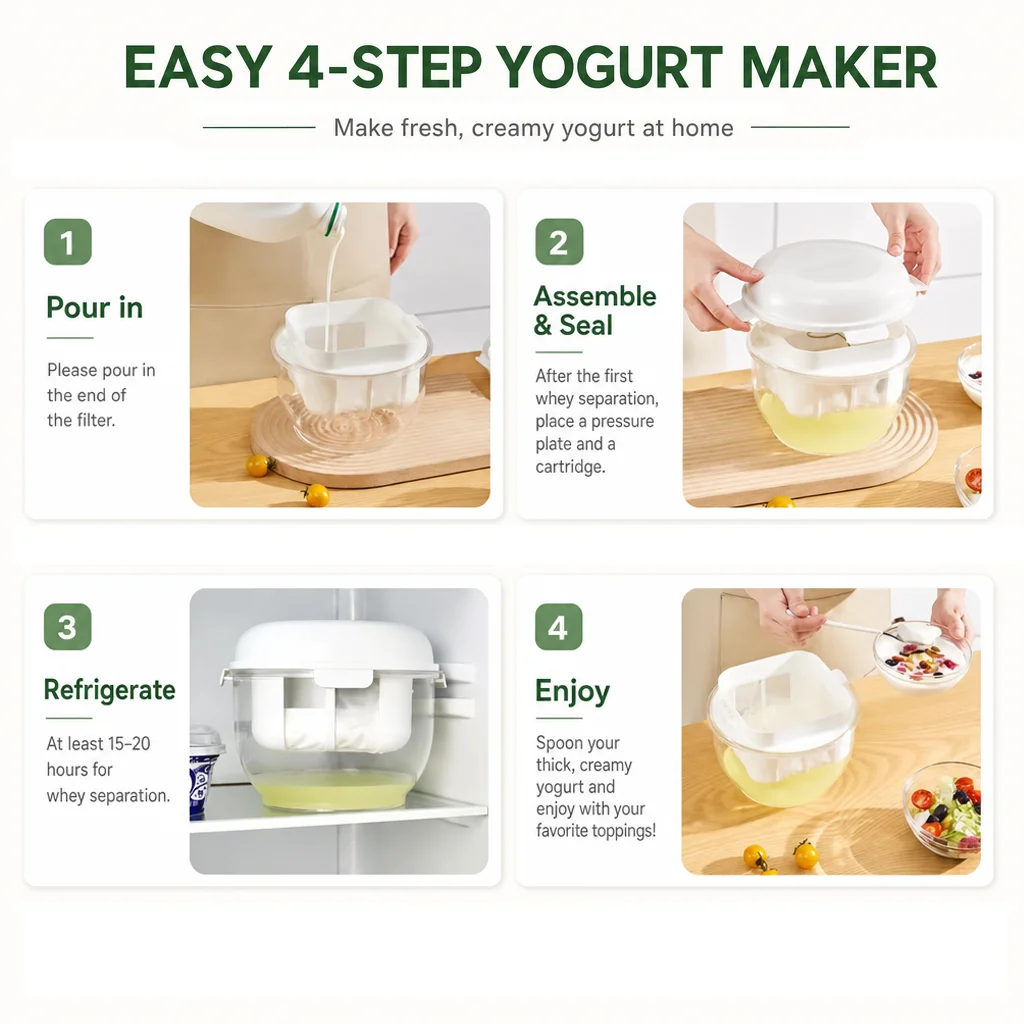 EASY 4-STEP YOGURT MAKER

Make fresh, creamy yogurt at home

1

Pour in

Please pour in the end of the filter.

2

Assemble & Seal

After the first whey separation, place a pressure plate and a cartridge.

3

Refrigerate

At least 15–20 hours for whey separation.

4

Enjoy

Spoon your thick, creamy yogurt and enjoy with your favorite toppings!