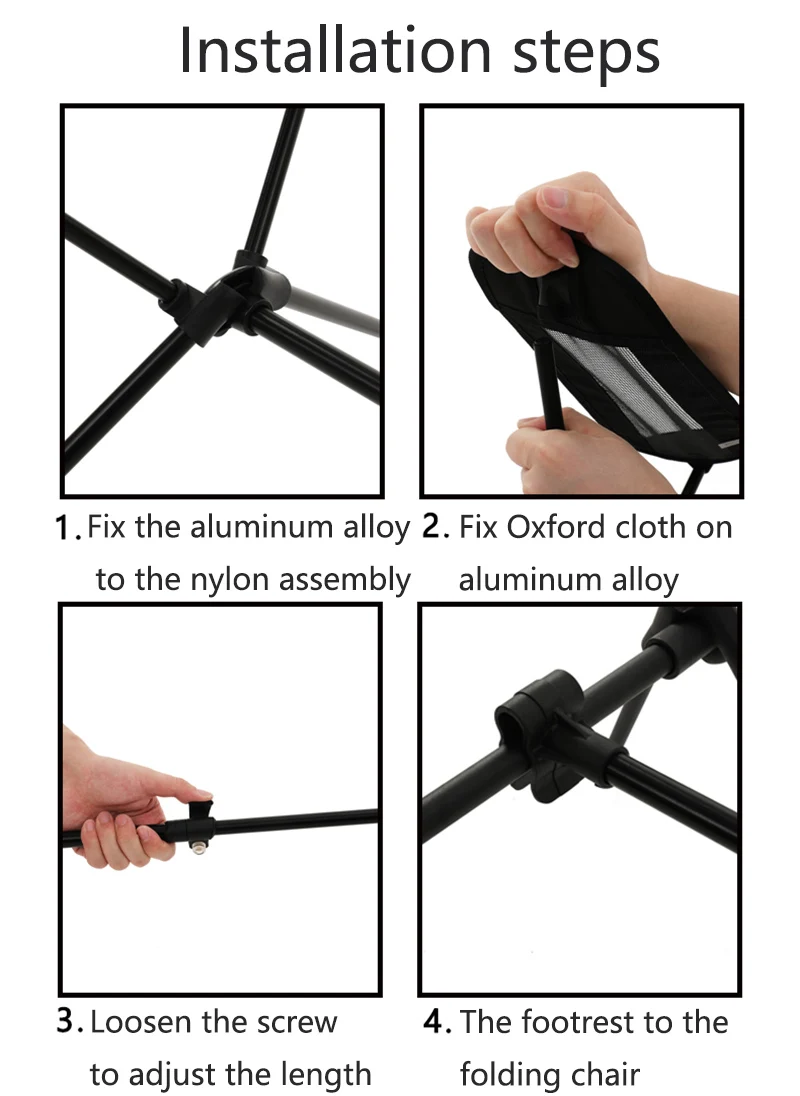 Installation steps

1. Fix the aluminum alloy to the nylon assembly

2. Fix Oxford cloth on aluminum alloy

3. Loosen the screw to adjust the length

4. The footrest to the folding chair